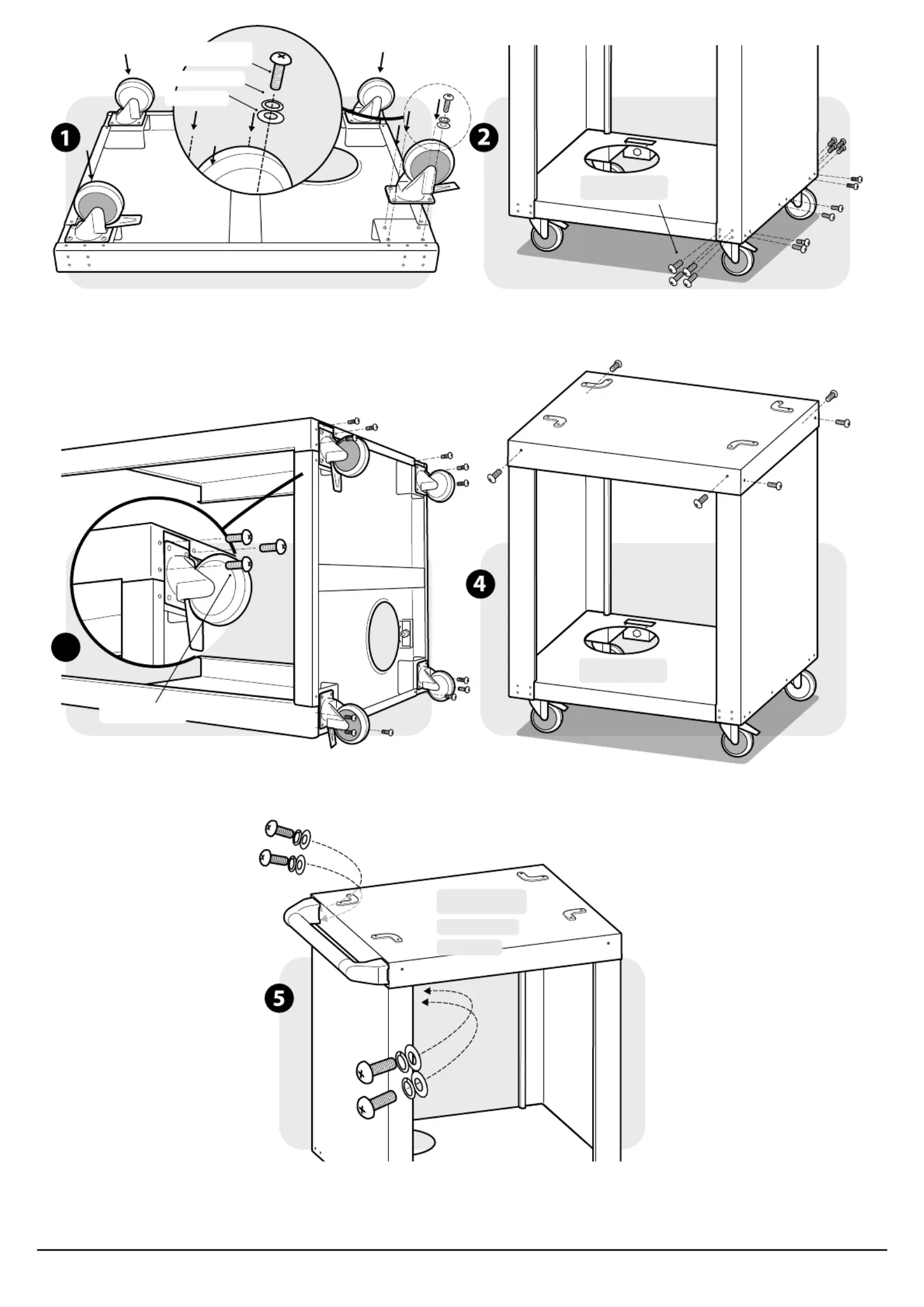 1

2

4

5