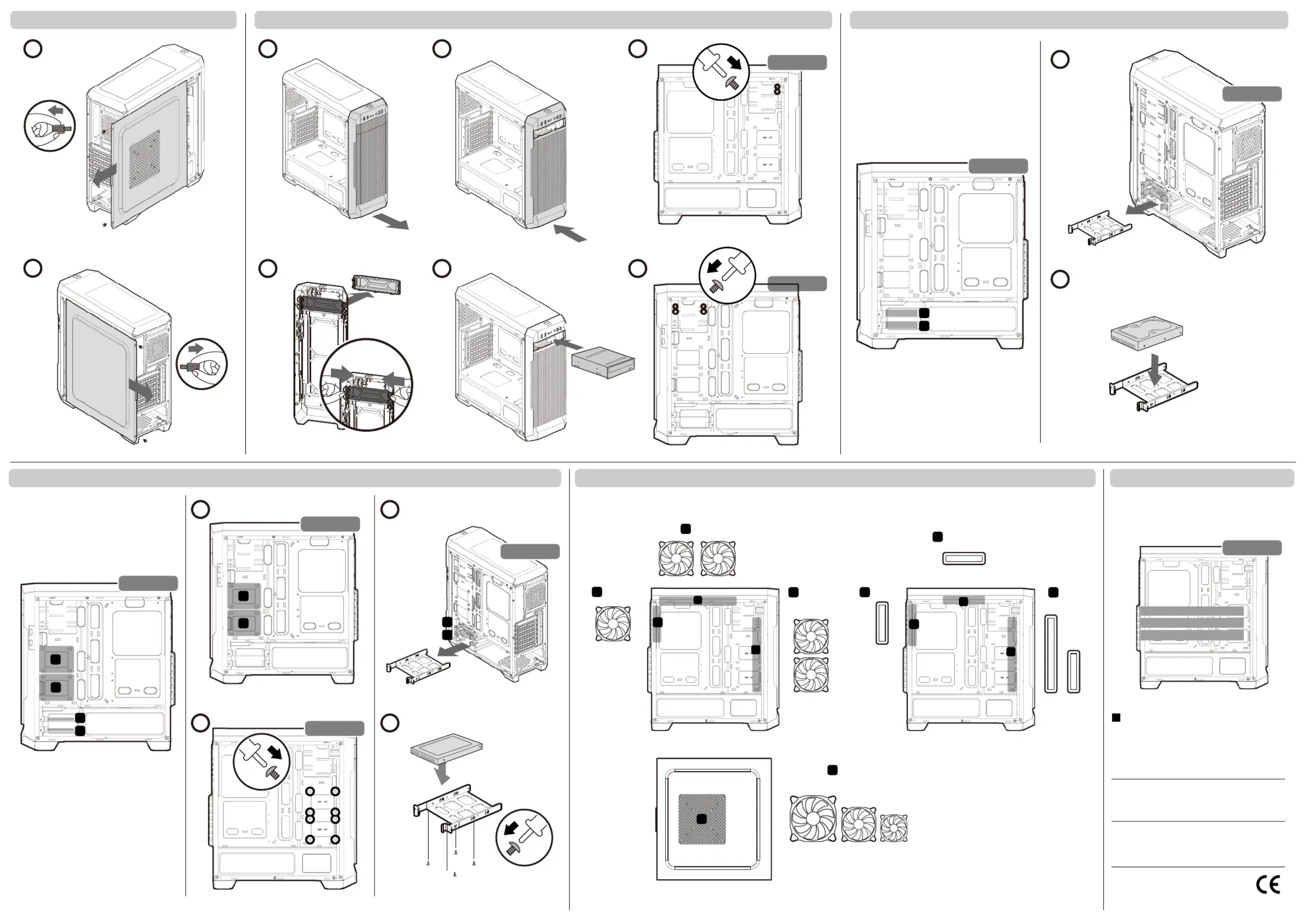 CE