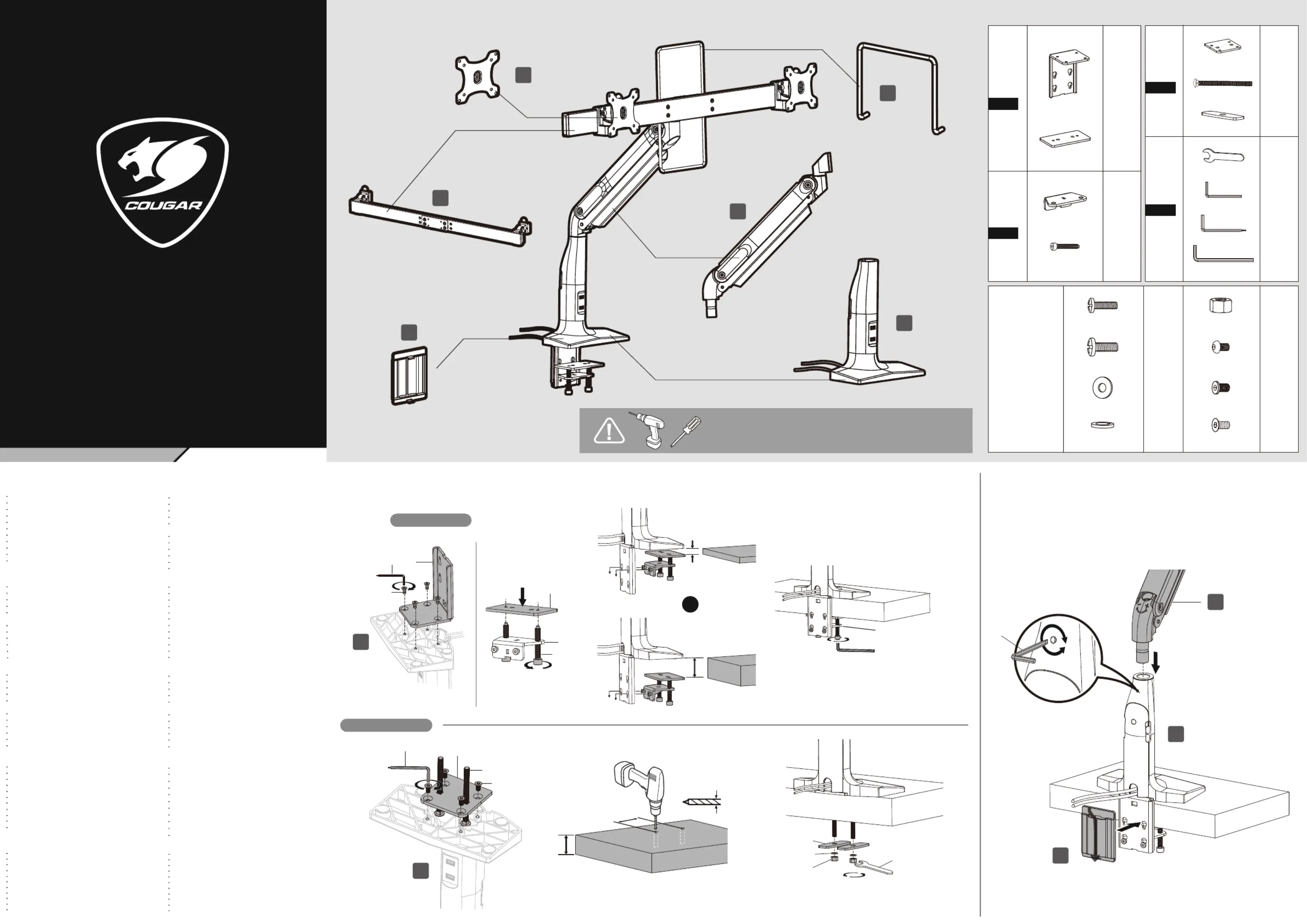 COUGAR