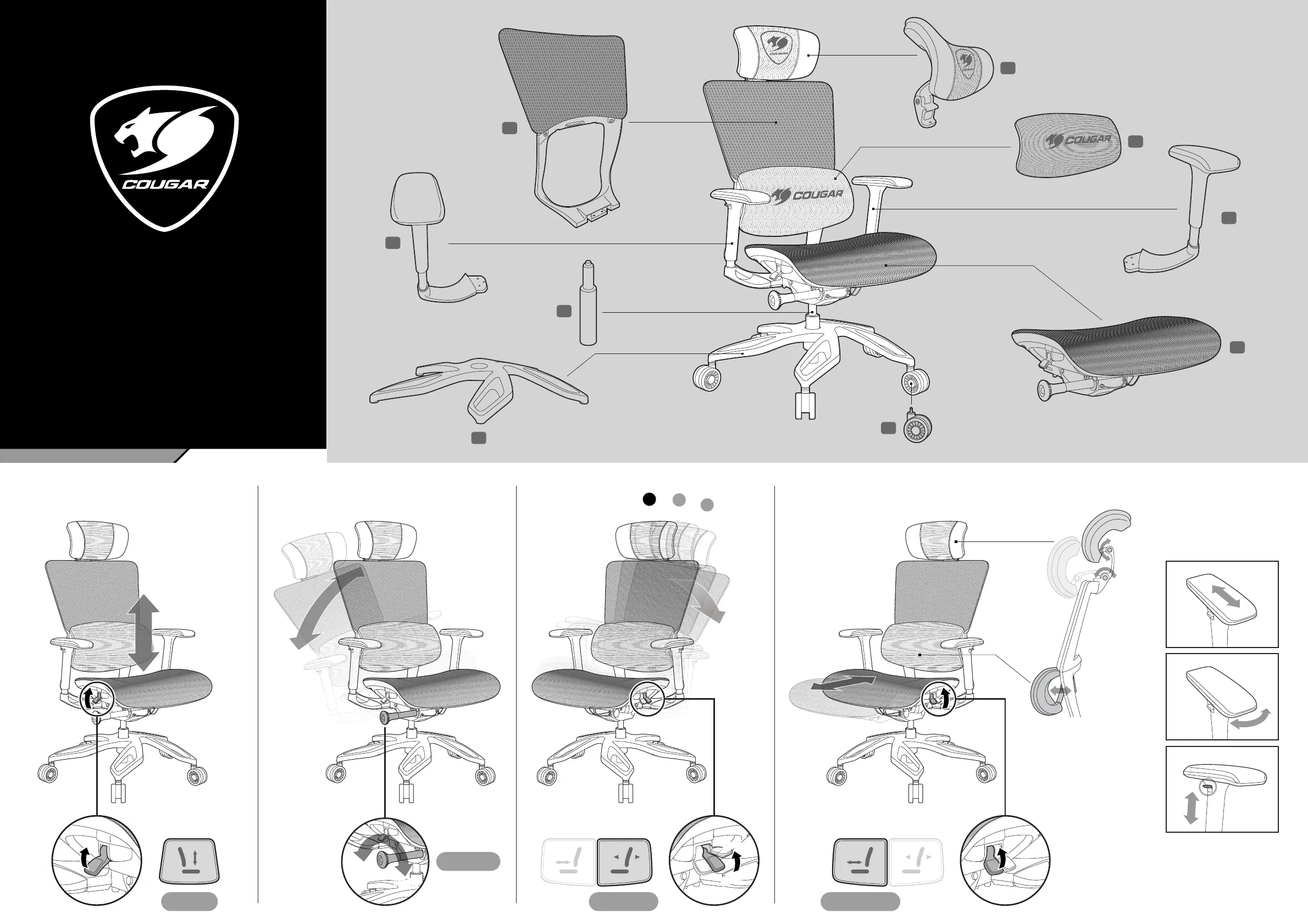 COUGAR

COUGAR

COUGAR