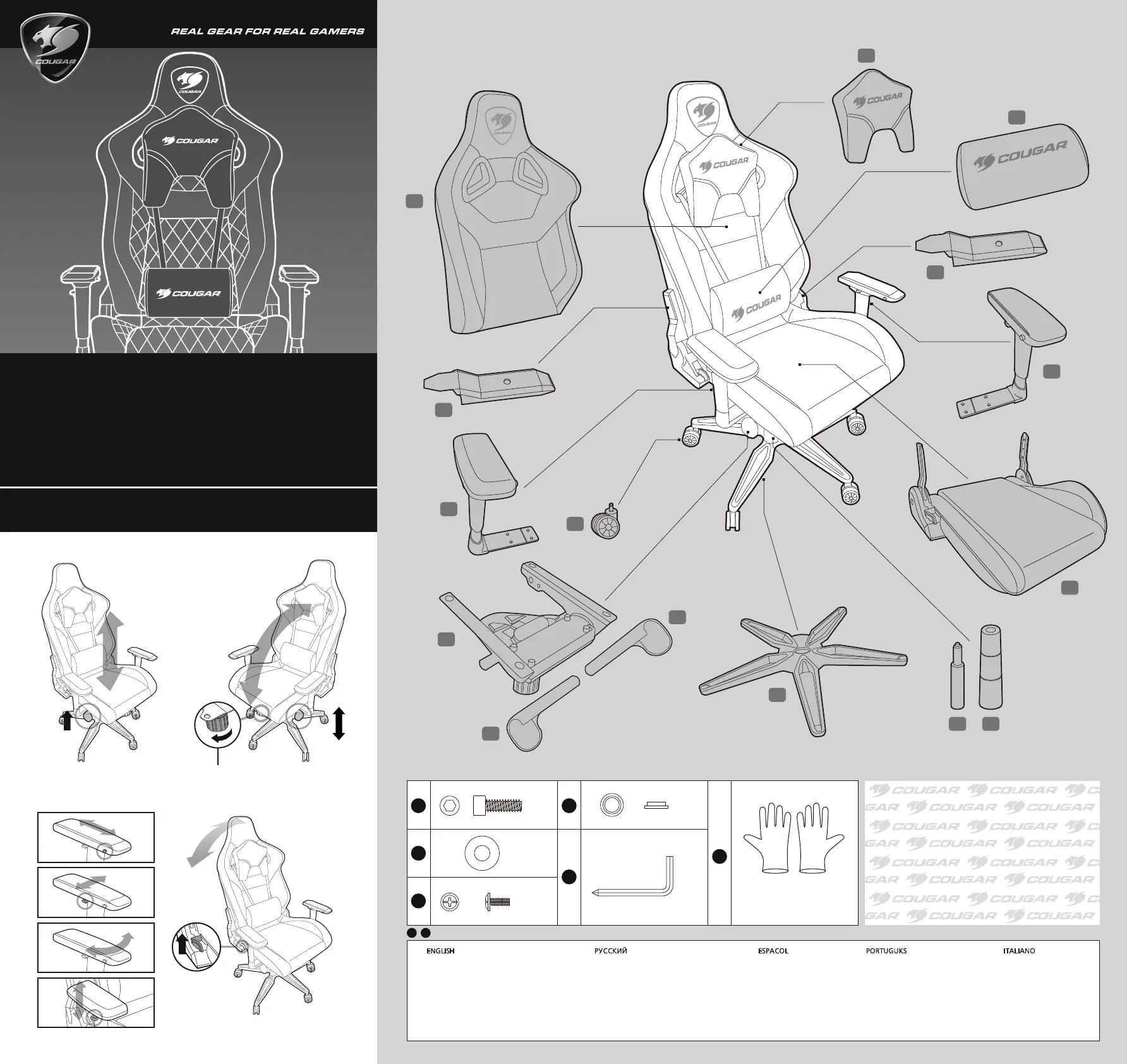 COUGAR

REAL GEAR FOR REAL GAMERS

COUGAR

COUGAR

COUGAR

COUGAR

COUGAR

COUGAR

COUGAR

COUGAR

ENGLISH

РУССКИЙ

ESPACOL

PORTUGUKS

ITALIANO