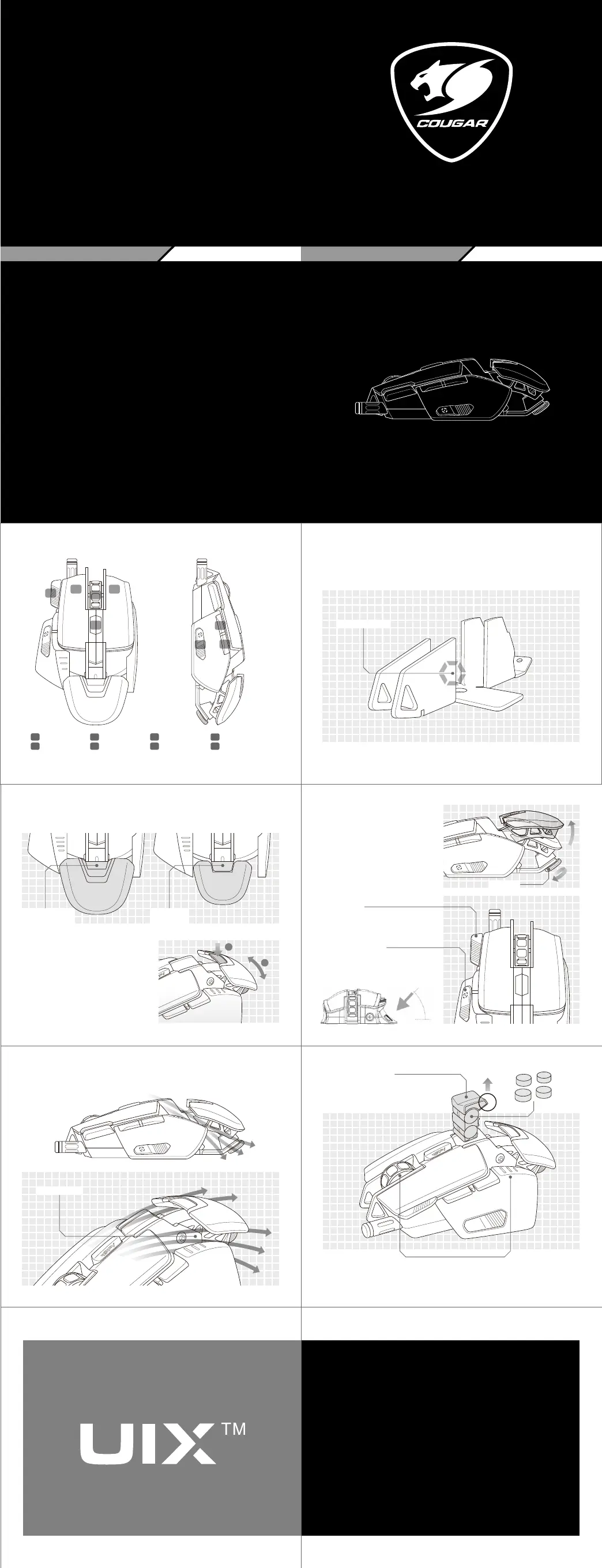 COUGAR

UIX™