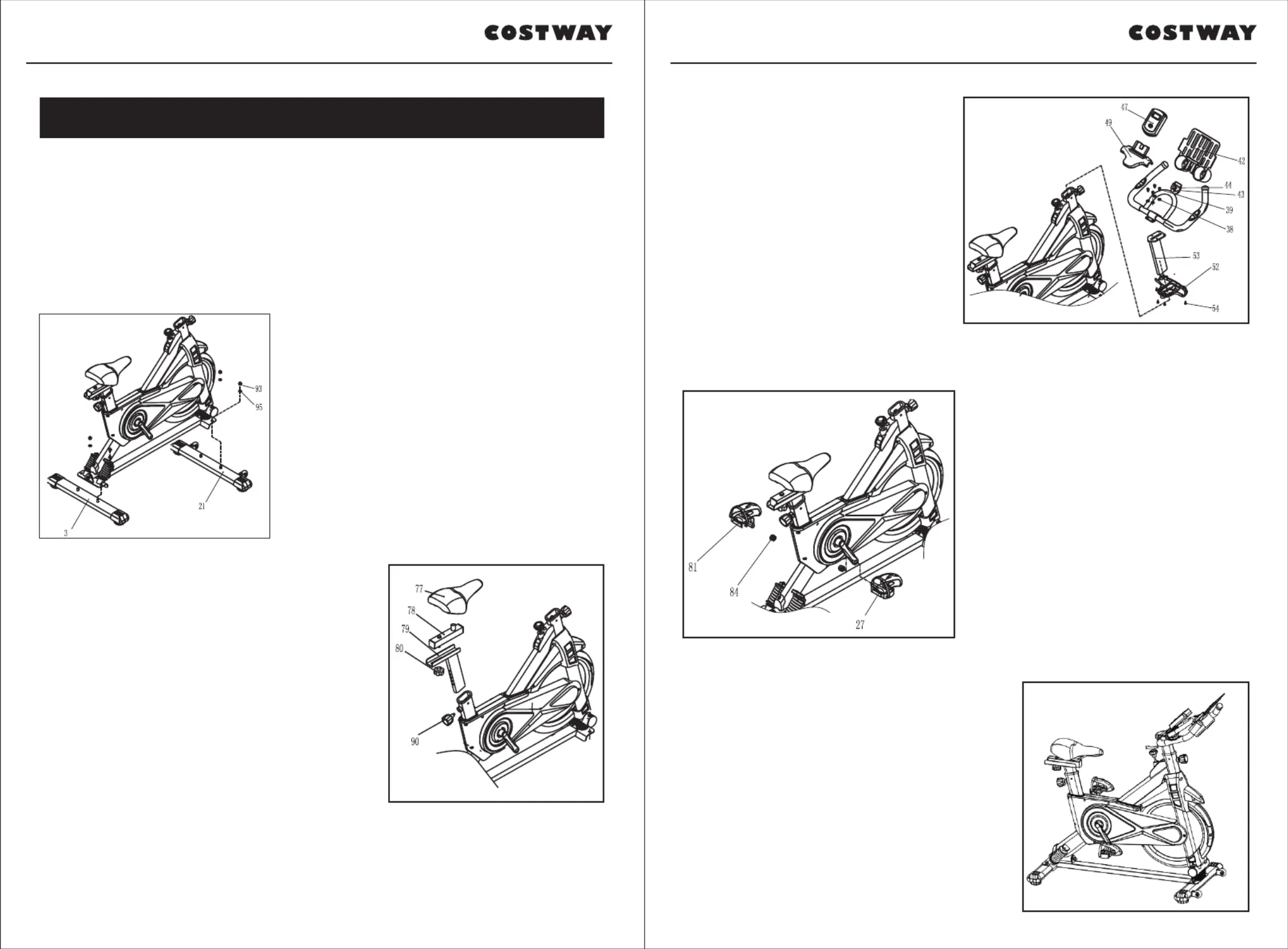 COSTWAY

93
95
21
3

77
78
79
80
90

COSTWAY

47
49
42
44
43
39
38
53
52
54

81
84
27