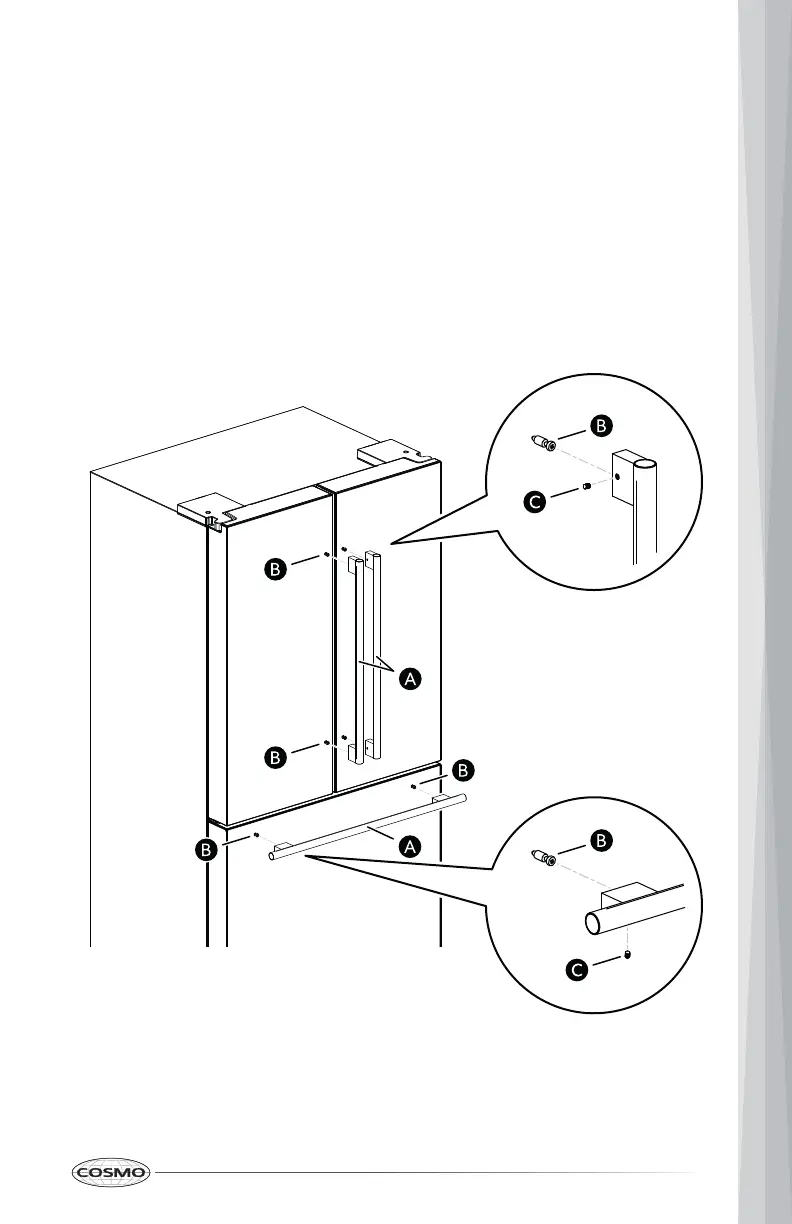 B

C

B

A

B

B

B

A

B

C

COSMO