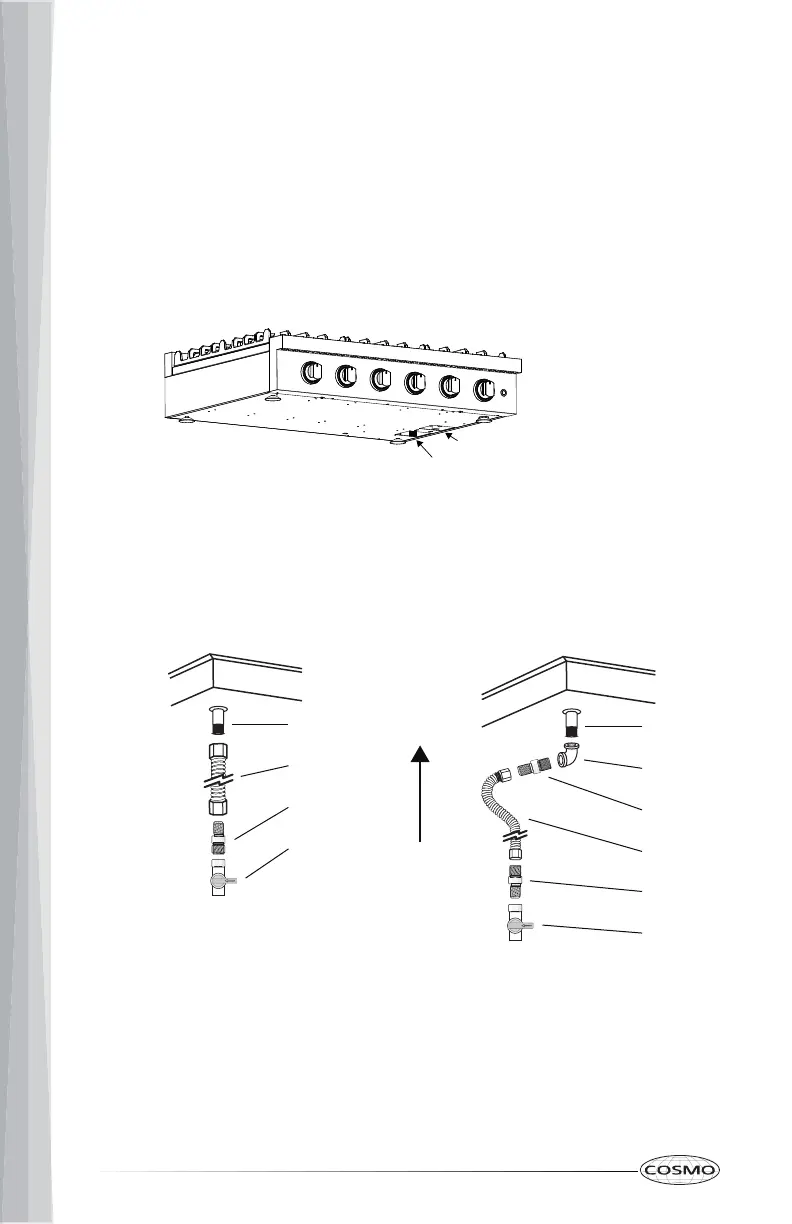 COSMO