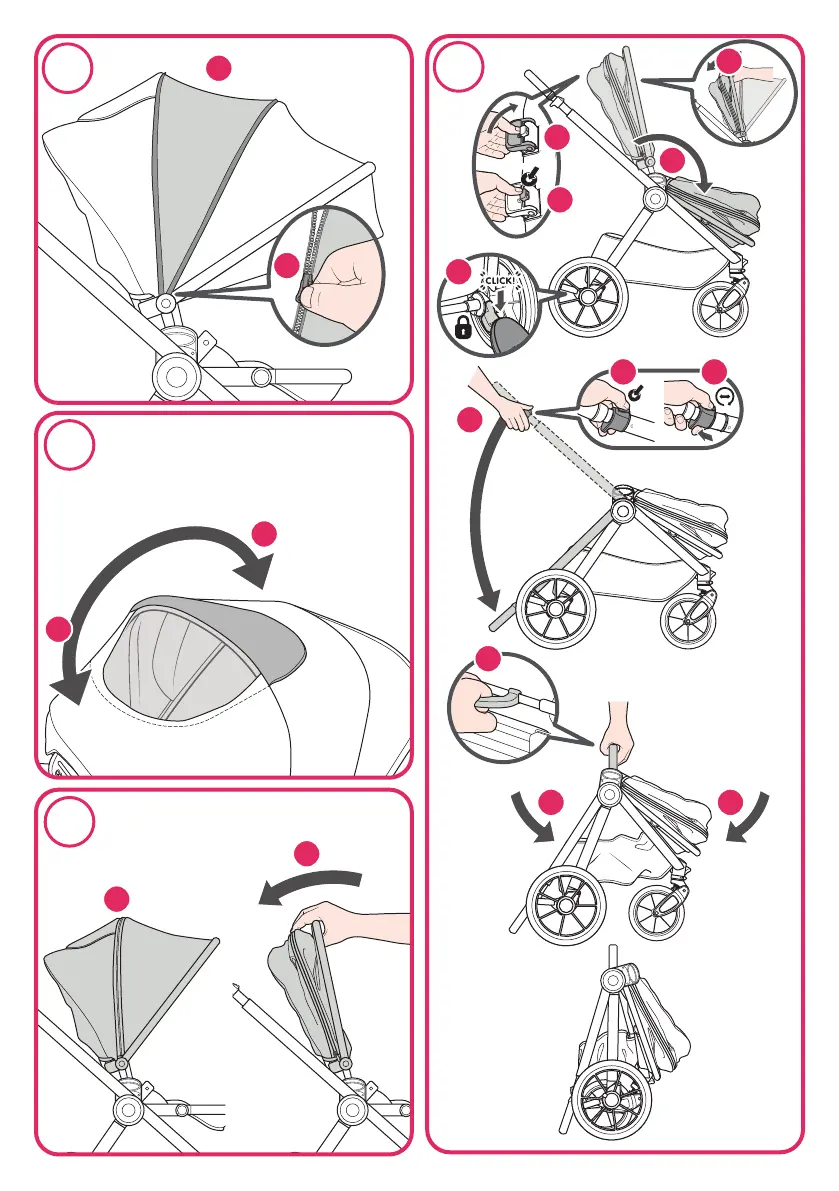 CLICK!