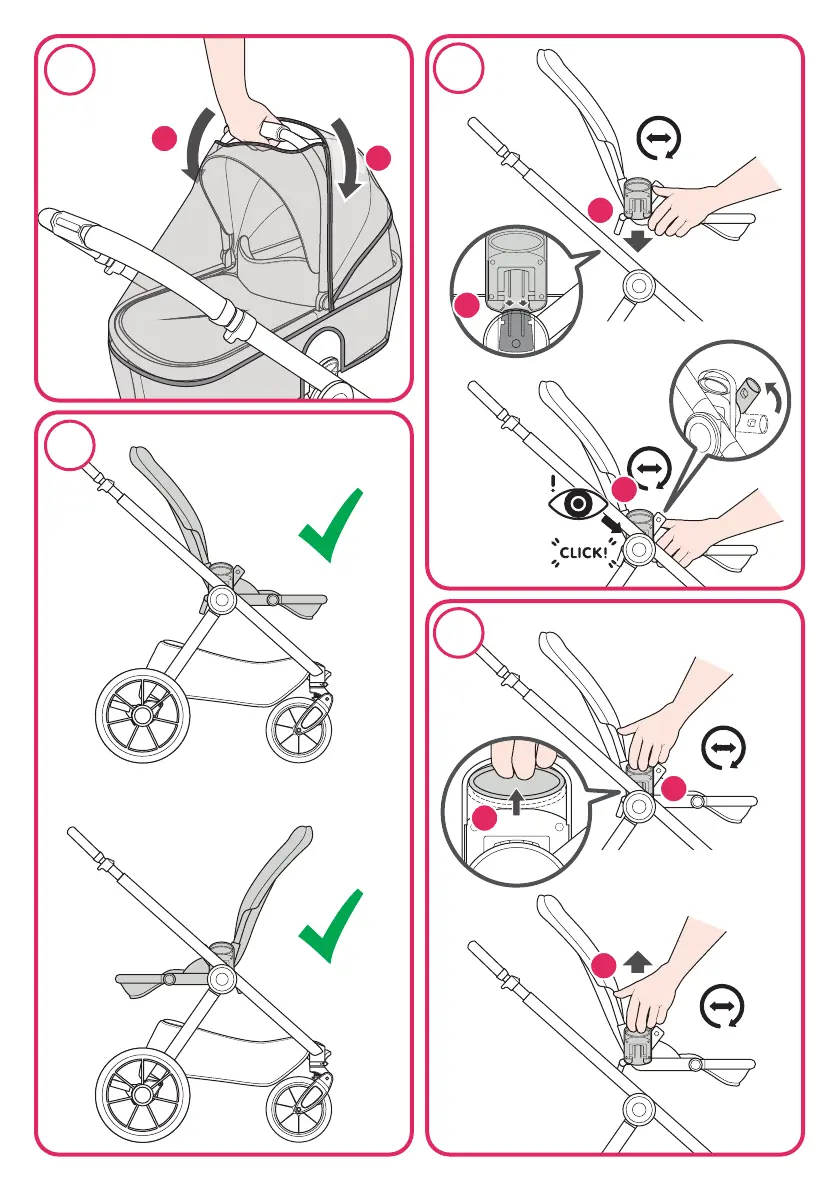 !
CLICK!