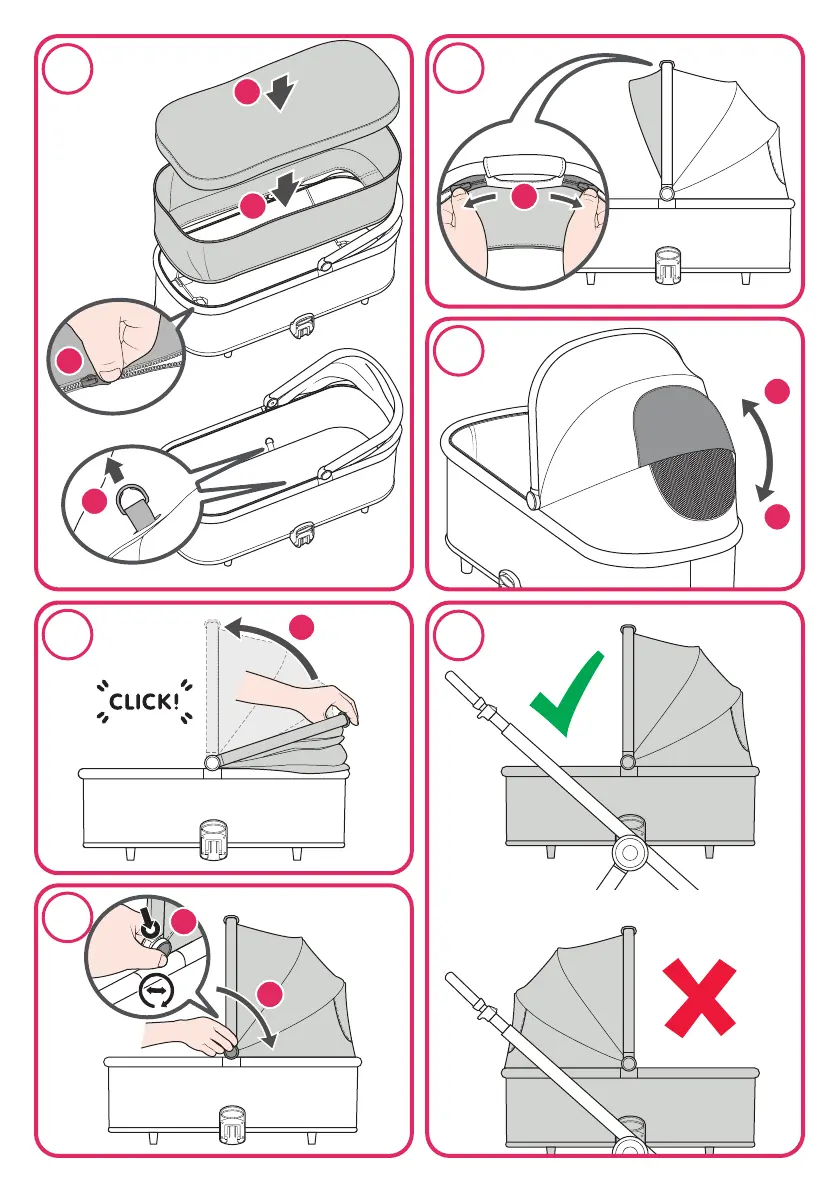 CLICK!