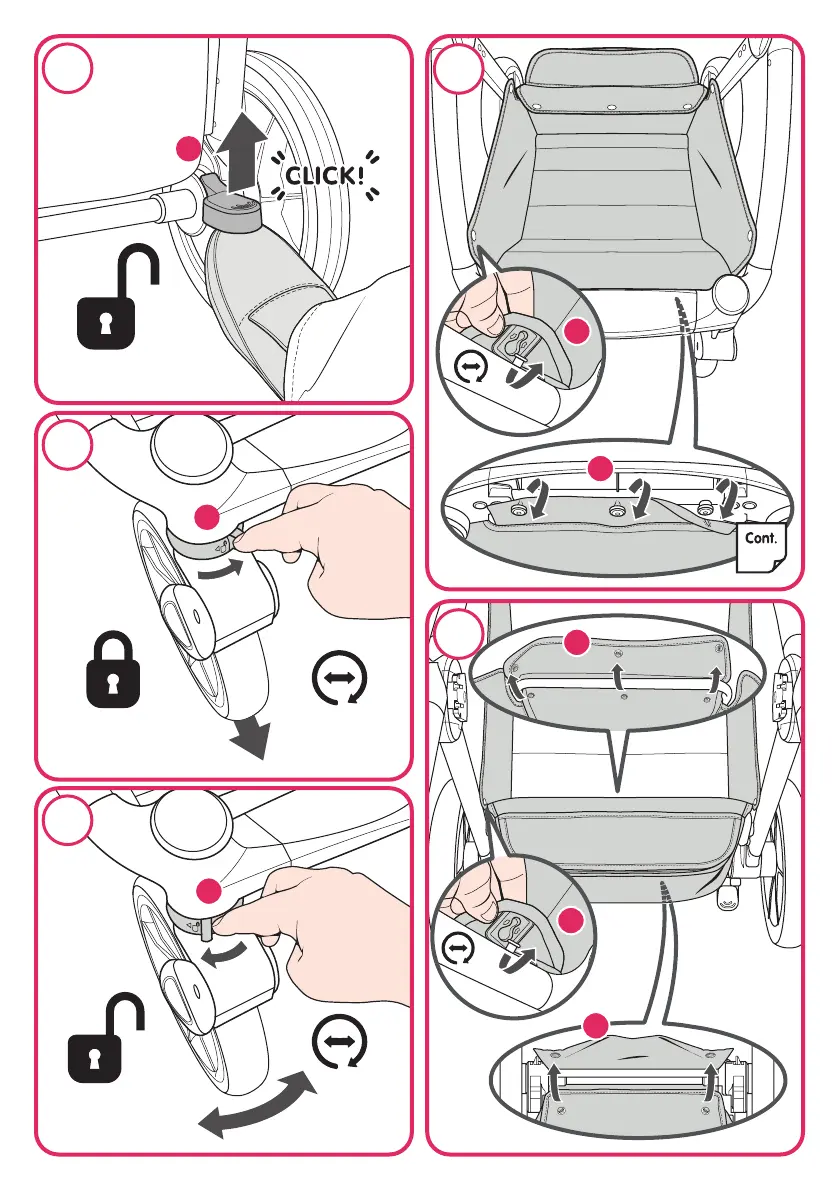 CLICK!

Cont.