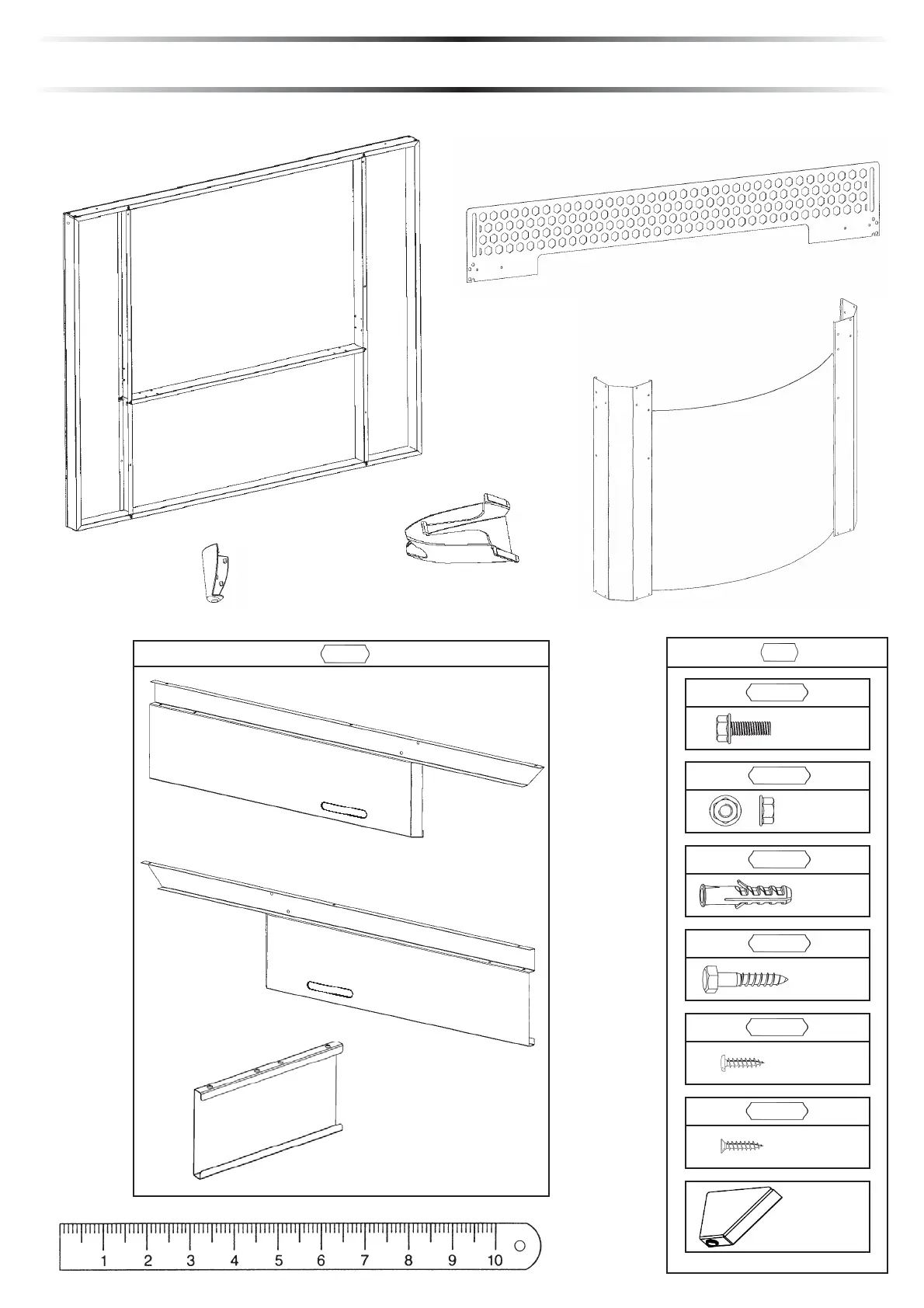 1 2 3 4 5 6 7 8 9 10