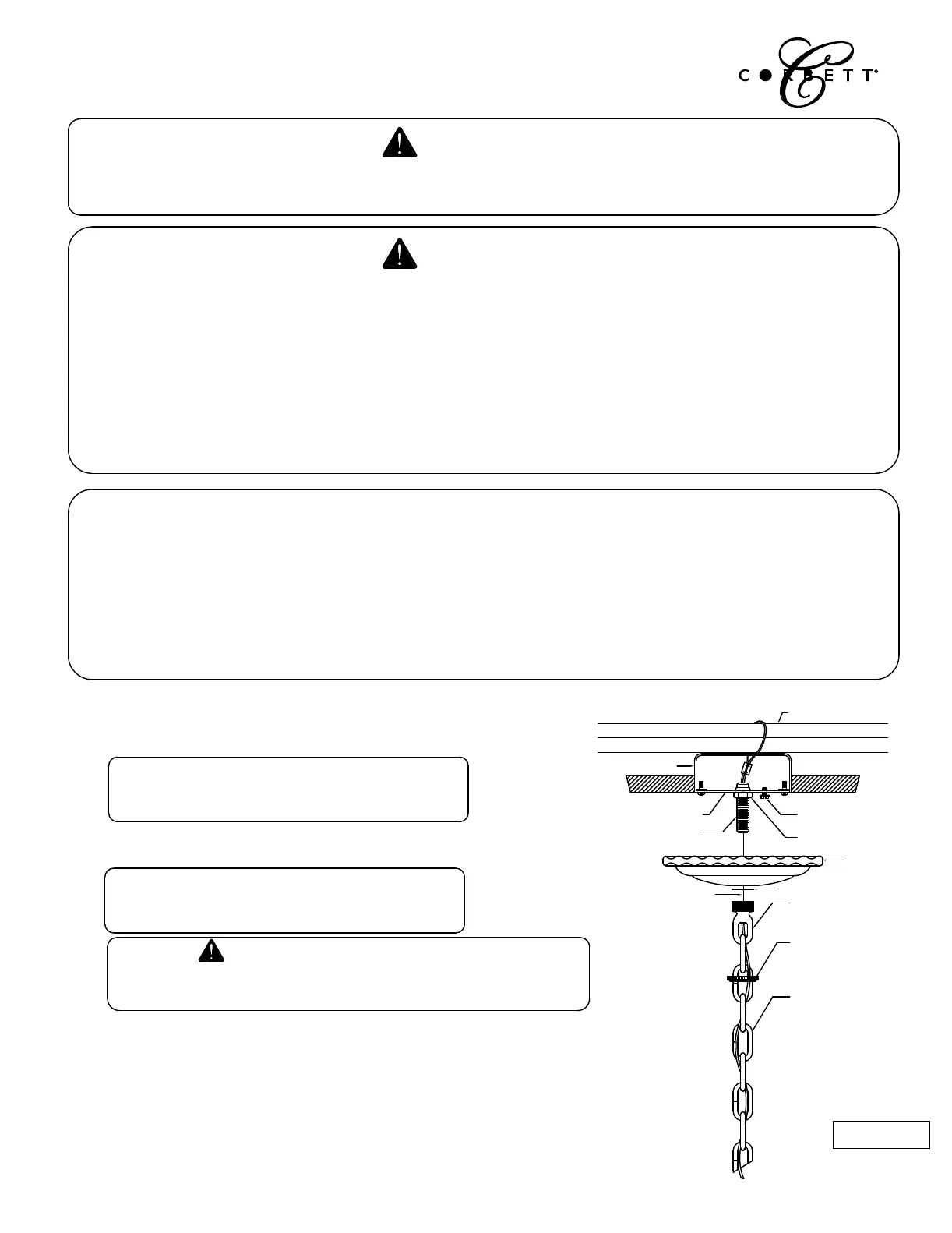 CORBETT®