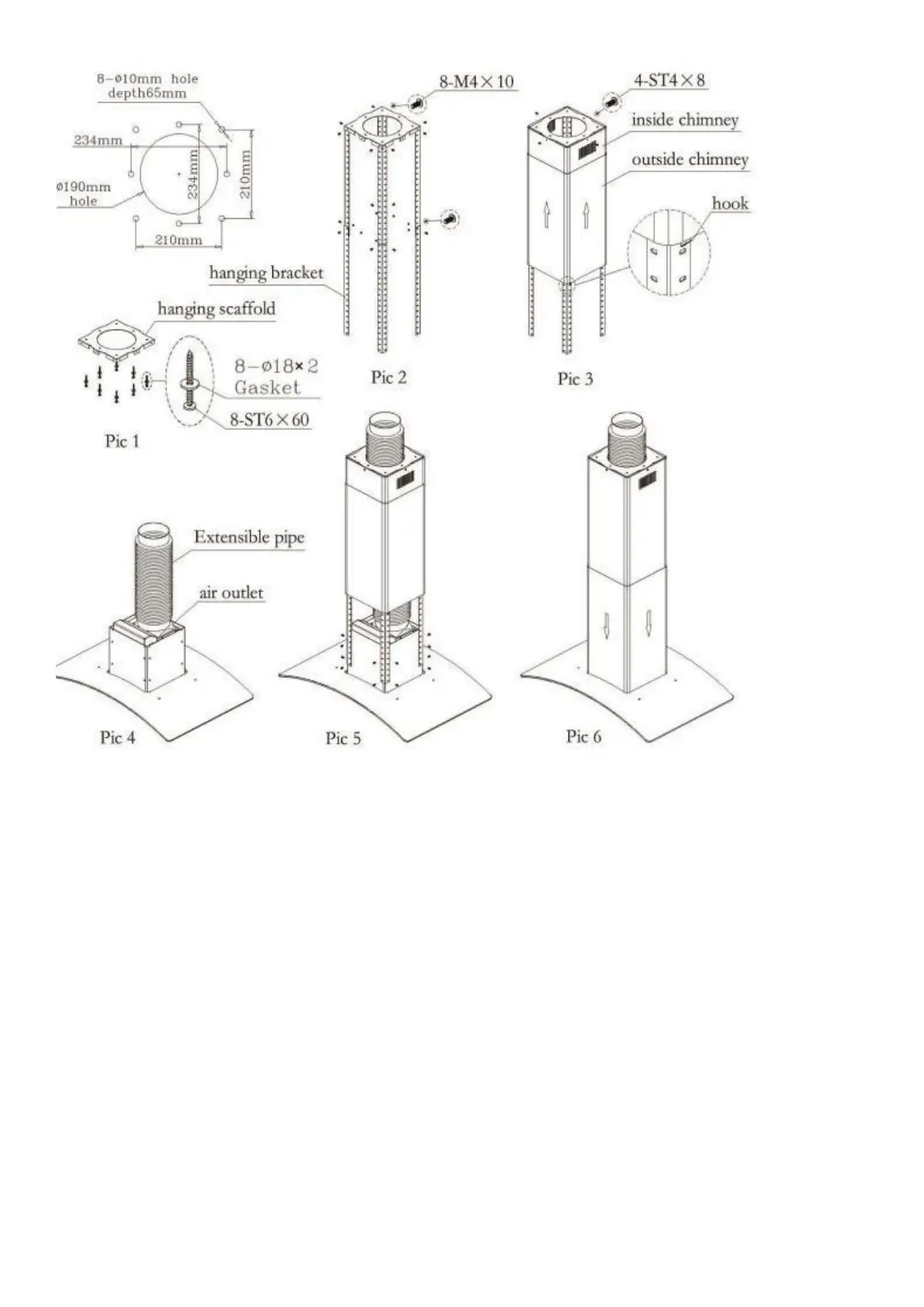 8-ø10mm hole depth65mm

234mm

ø190mm hole

234mm

210mm

210mm

hanging bracket

hanging scaffold

8-ø18×2 Gasket

8-ST6×60

Pic 1

8-M4×10

Pic 2

4-ST4×8

inside chimney

outside chimney

hook

Pic 3

Extensible pipe

air outlet

Pic 4

Pic 5

Pic 6