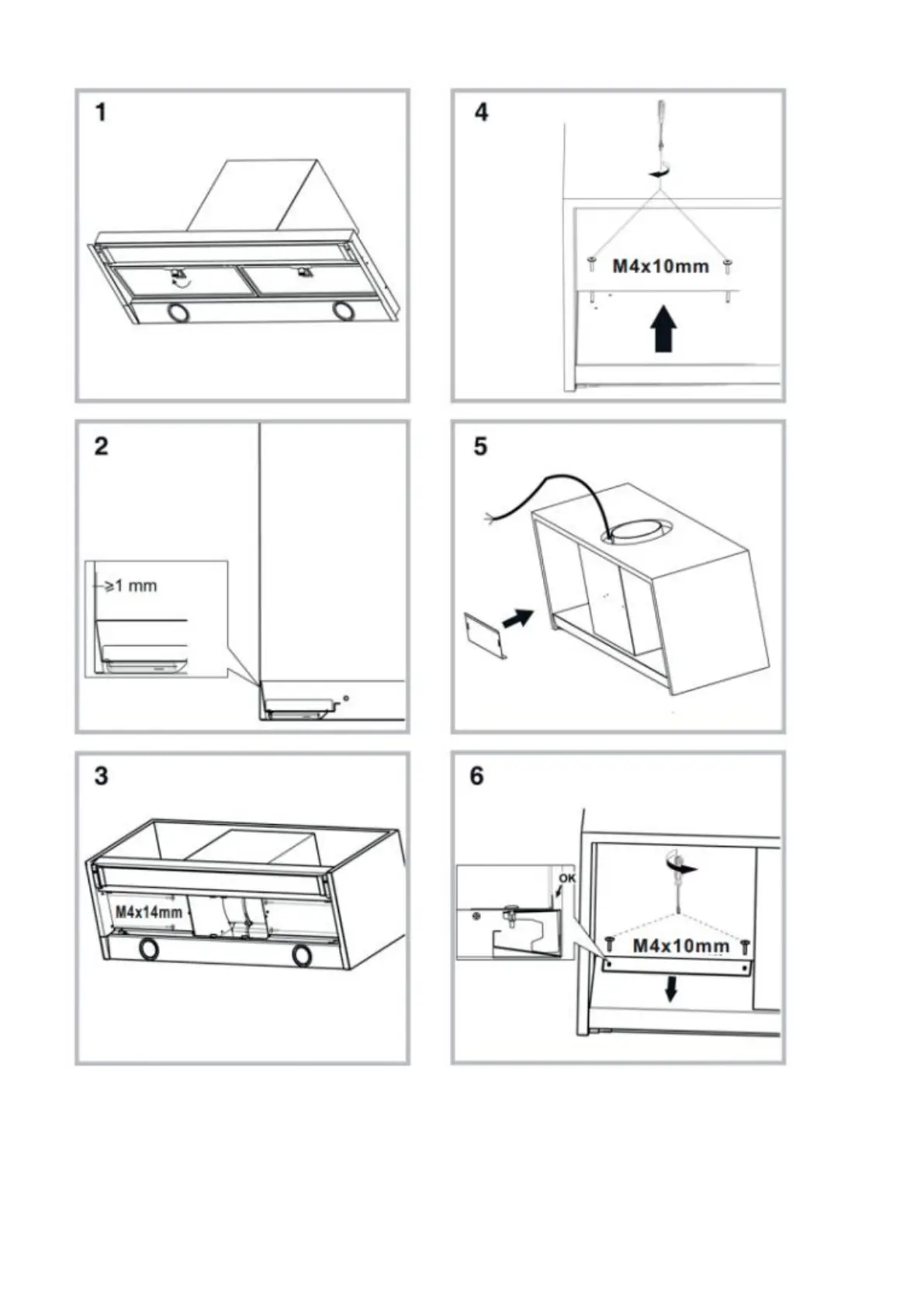 1

2

≥1 mm

3

M4x14mm

4

M4x10mm

5

6

OK

M4x10mm