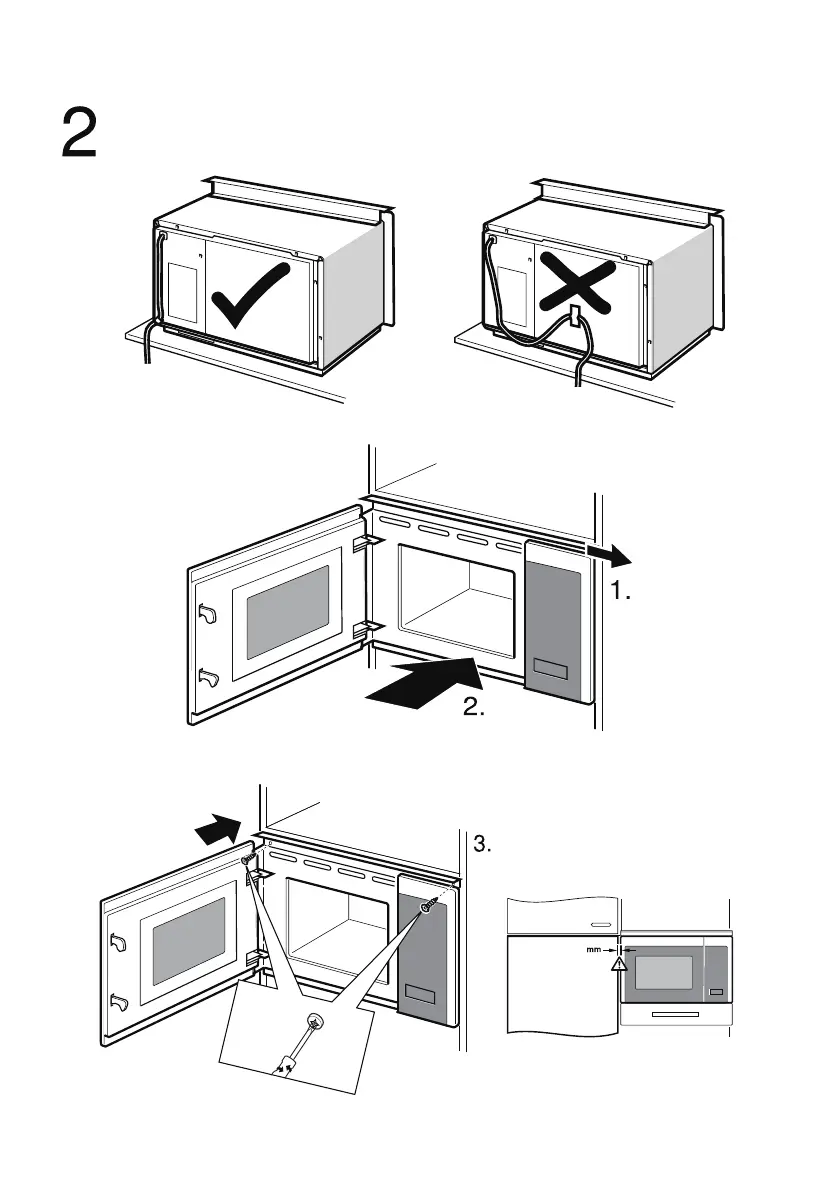 2

1.

2.

3.

mm