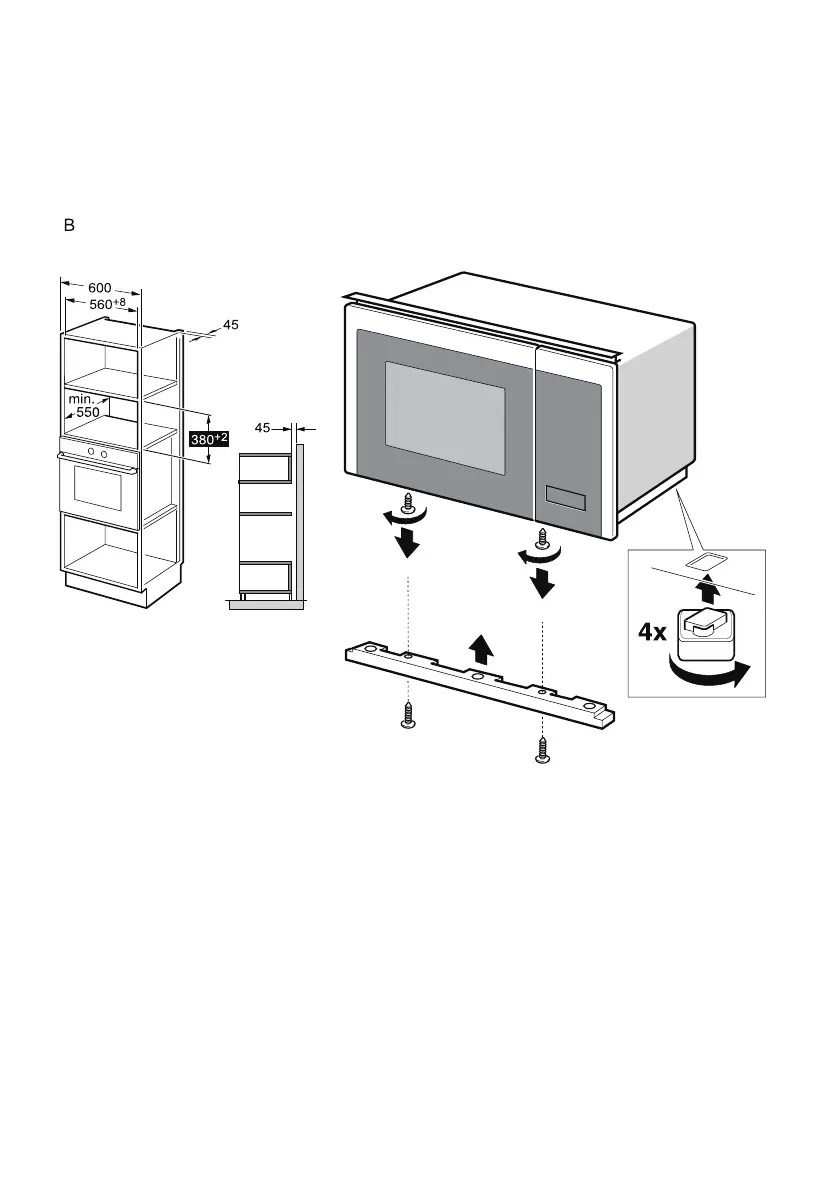 B

600
$560^{+8}$
45
min. 550
$380^{+2}$
45

4x