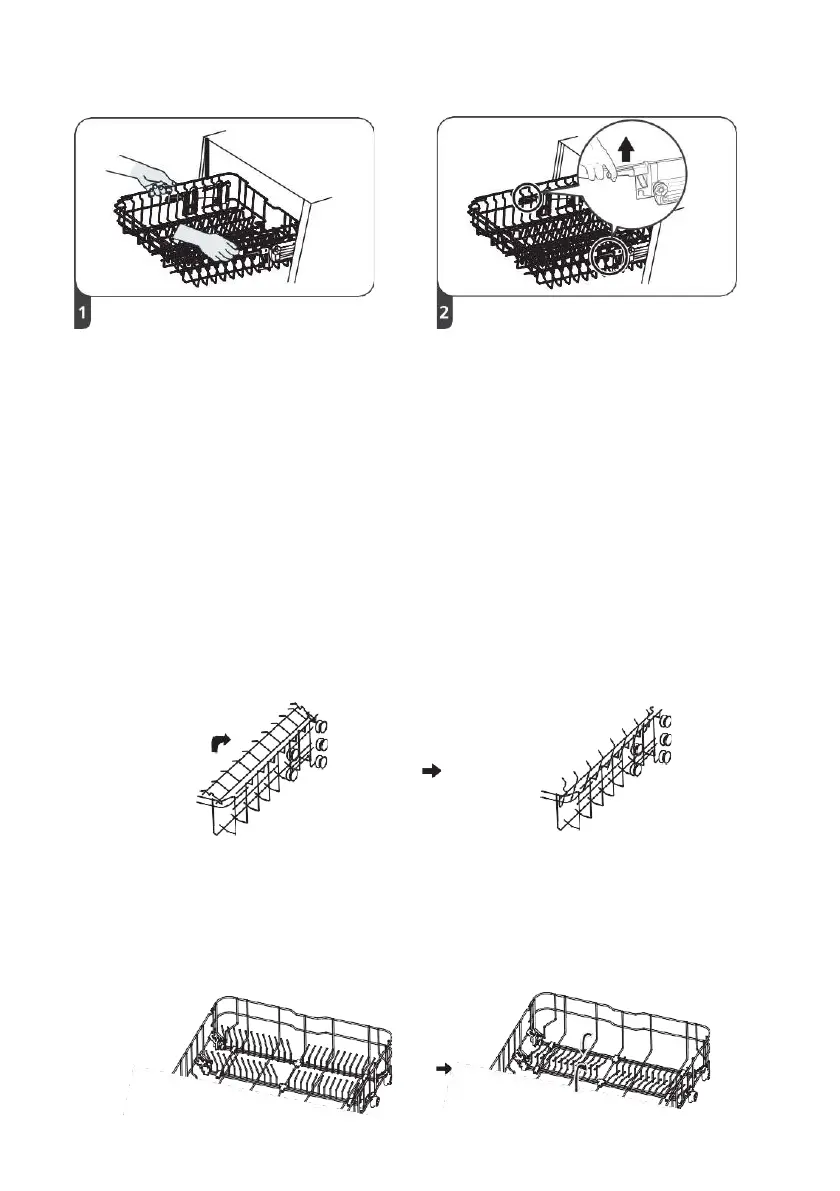 1

2