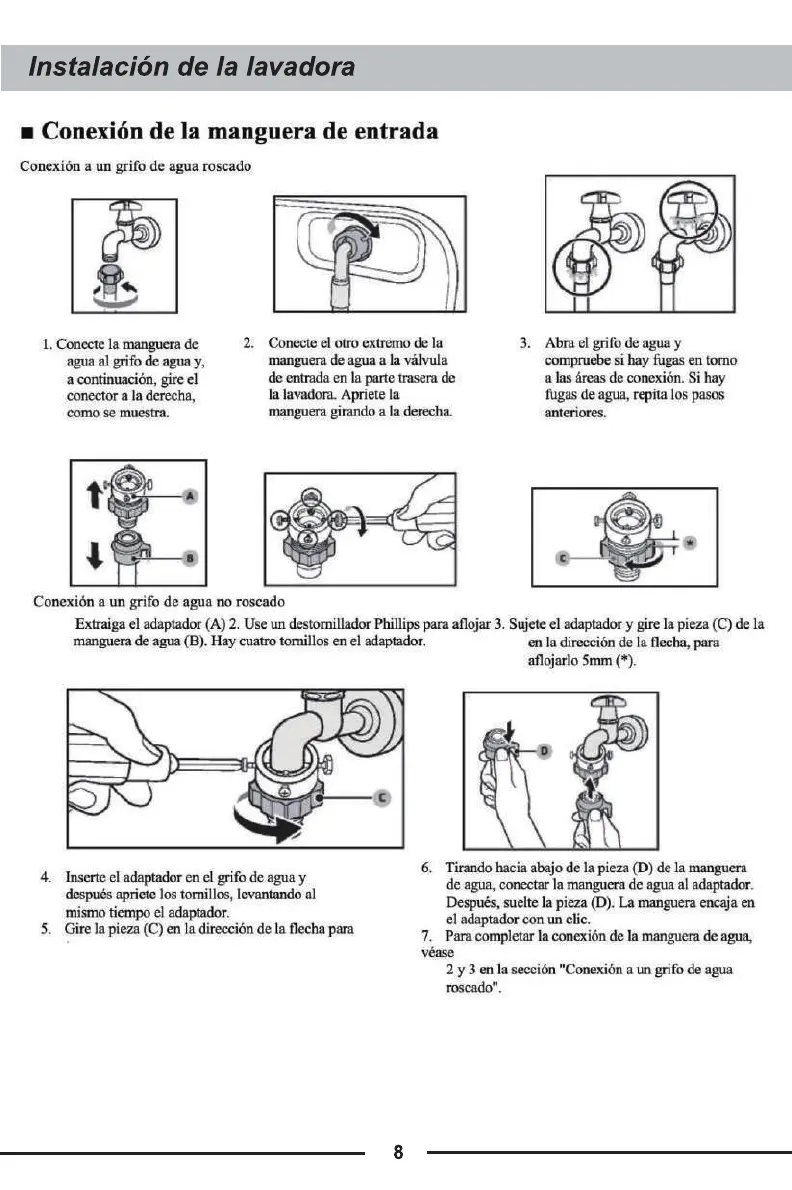 Instalación de la lavadora

■ Conexión de la manguera de entrada

Conexión a un grifo de agua roscado

1. Conecte la manguera de agua al grifo de agua y, a continuación, gire el conector a la derecha, como se muestra.

2. Conecte el otro extremo de la manguera de agua a la válvula de entrada en la parte trasera de la lavadora. Apriete la manguera girando a la derecha.

3. Abra el grifo de agua y compruebe si hay fugas en torno a las áreas de conexión. Si hay fugas de agua, repita los pasos anteriores.

A

B

C

*

Conexión a un grifo de agua no roscado

Extraiga el adaptador (A) 2. Use un destornillador Phillips para aflojar 3. Sujete el adaptador y gire la pieza (C) de la manguera de agua (B). Hay cuatro tornillos en el adaptador. en la dirección de la flecha, para aflojarlo 5mm (*).

C

D

4. Inserte el adaptador en el grifo de agua y después apriete los tornillos, levantando al mismo tiempo el adaptador.
5. Gire la pieza (C) en la dirección de la flecha para

6. Tirando hacia abajo de la pieza (D) de la manguera de agua, conectar la manguera de agua al adaptador. Después, suelte la pieza (D). La manguera encaja en el adaptador con un clic.
7. Para completar la conexión de la manguera de agua, véase
2 y 3 en la sección "Conexión a un grifo de agua roscado".

8