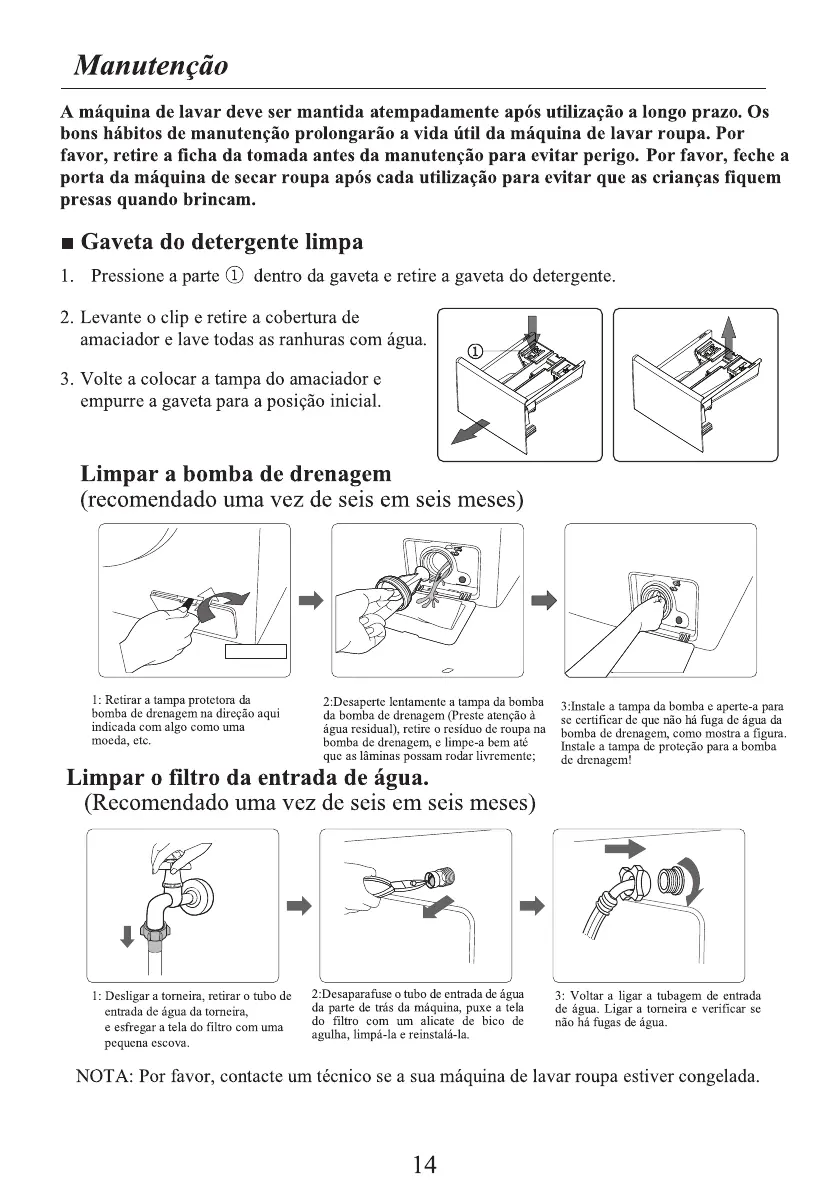 Manutenção

A máquina de lavar deve ser mantida atempadamente após utilização a longo prazo. Os bons hábitos de manutenção prolongarão a vida útil da máquina de lavar roupa. Por favor, retire a ficha da tomada antes da manutenção para evitar perigo. Por favor, feche a porta da máquina de secar roupa após cada utilização para evitar que as crianças fiquem presas quando brincam.

■ Gaveta do detergente limpa

1. Pressione a parte ① dentro da gaveta e retire a gaveta do detergente.

2. Levante o clip e retire a cobertura de amaciador e lave todas as ranhuras com água.

3. Volte a colocar a tampa do amaciador e empurre a gaveta para a posição inicial.

①

Limpar a bomba de drenagem
(recomendado uma vez de seis em seis meses)

1: Retirar a tampa protetora da bomba de drenagem na direção aqui indicada com algo como uma moeda, etc.

2:Desaperte lentamente a tampa da bomba da bomba de drenagem (Preste atenção à água residual), retire o resíduo de roupa na bomba de drenagem, e limpe-a bem até que as lâminas possam rodar livremente;

3:Instale a tampa da bomba e aperte-a para se certificar de que não há fuga de água da bomba de drenagem, como mostra a figura. Instale a tampa de proteção para a bomba de drenagem!

Limpar o filtro da entrada de água.
(Recomendado uma vez de seis em seis meses)

1: Desligar a torneira, retirar o tubo de entrada de água da torneira, e esfregar a tela do filtro com uma pequena escova.

2:Desaparafuse o tubo de entrada de água da parte de trás da máquina, puxe a tela do filtro com um alicate de bico de agulha, limpá-la e reinstalá-la.

3: Voltar a ligar a tubagem de entrada de água. Ligar a torneira e verificar se não há fugas de água.

NOTA: Por favor, contacte um técnico se a sua máquina de lavar roupa estiver congelada.

14