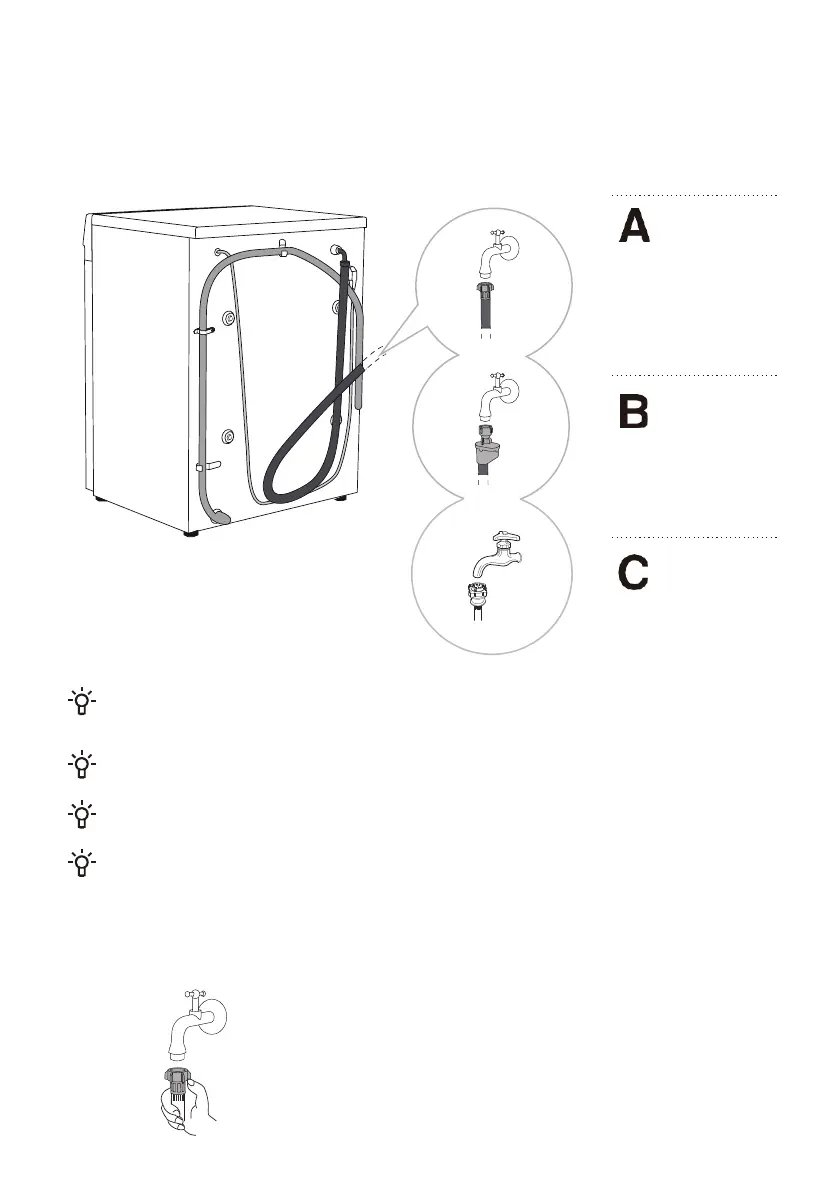 A

B

C