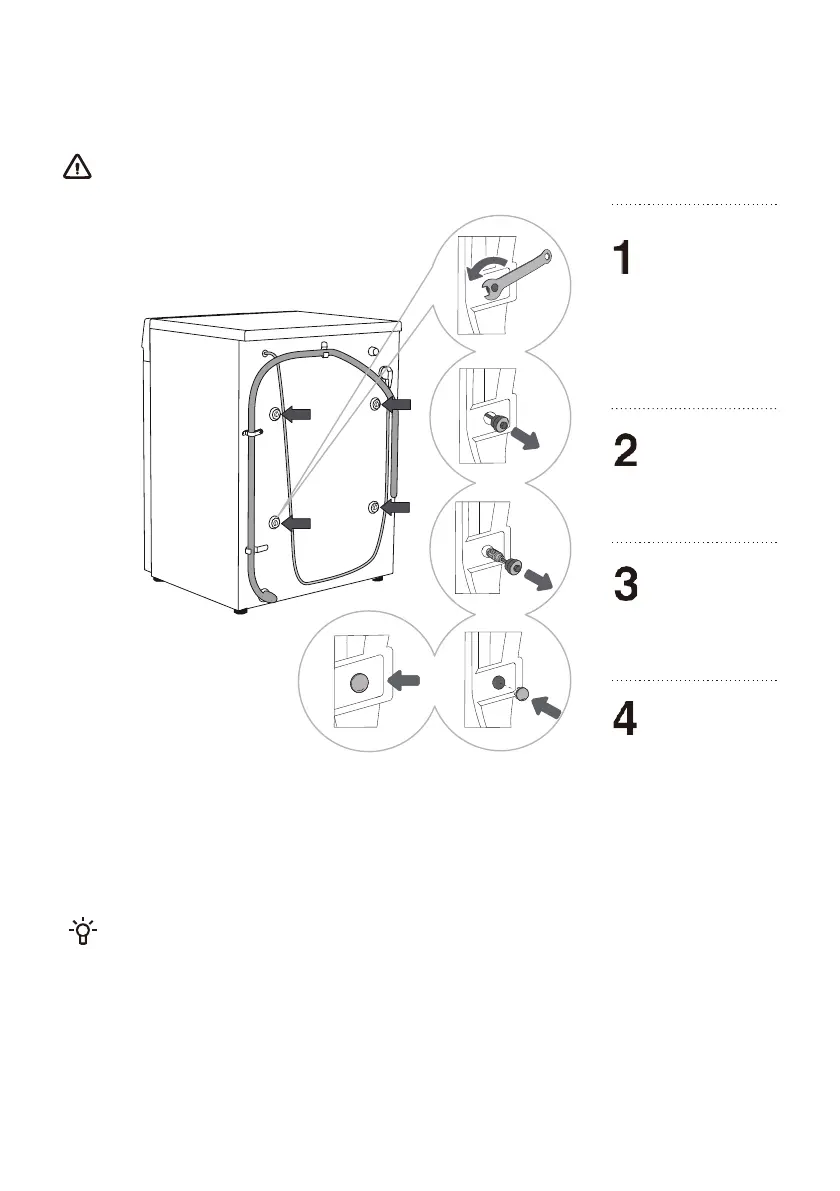 1

2

3

4