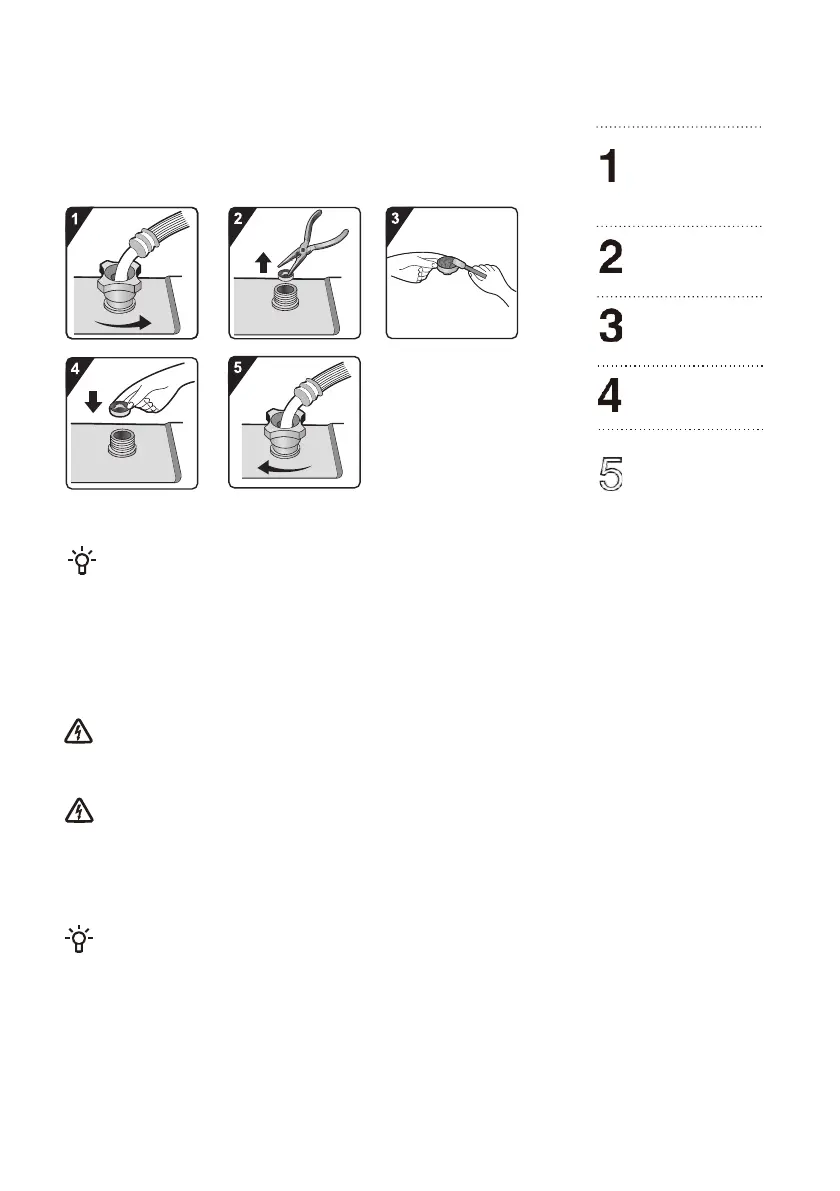 1

2

3

4

5

1

2

3

4

5