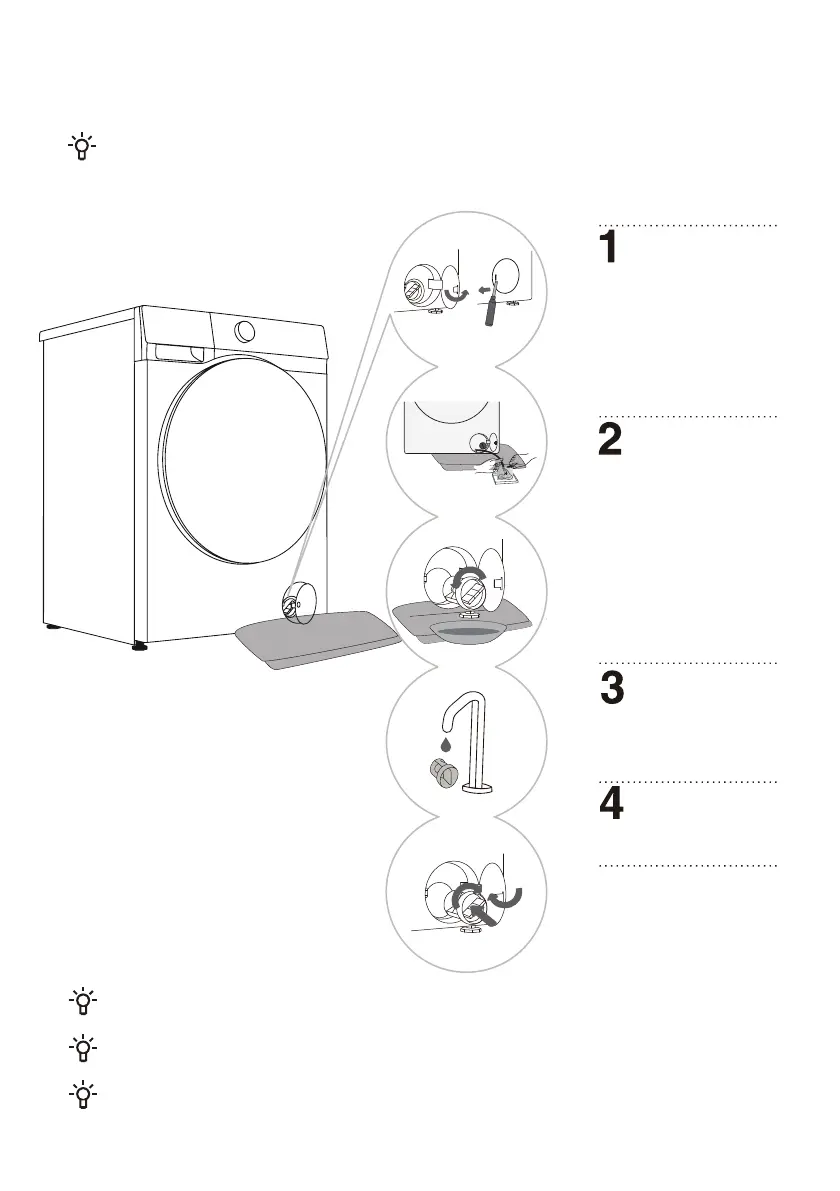 1

2

3

4