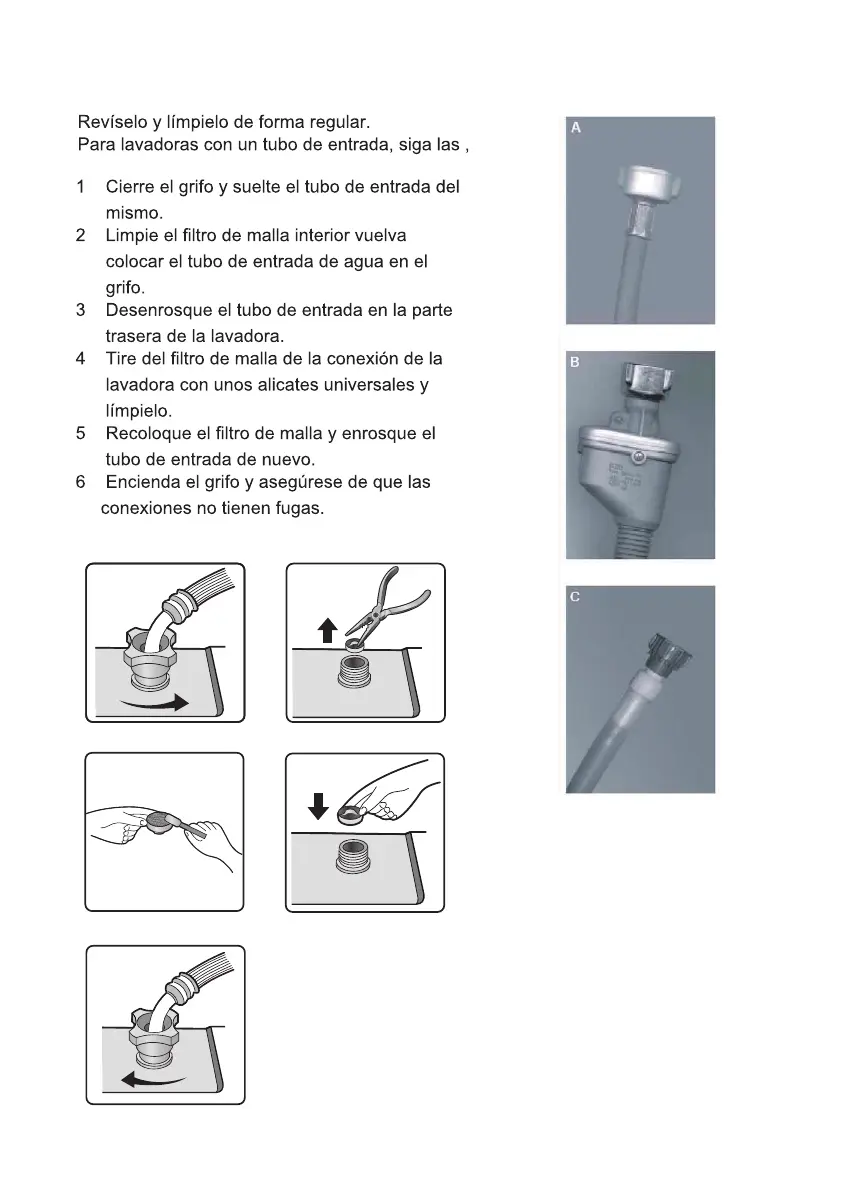 Revíselo y límpielo de forma regular.
Para lavadoras con un tubo de entrada, siga las ,

1 Cierre el grifo y suelte el tubo de entrada del mismo.
2 Limpie el filtro de malla interior vuelva colocar el tubo de entrada de agua en el grifo.
3 Desenrosque el tubo de entrada en la parte trasera de la lavadora.
4 Tire del filtro de malla de la conexión de la lavadora con unos alicates universales y límpielo.
5 Recoloque el filtro de malla y enrosque el tubo de entrada de nuevo.
6 Encienda el grifo y asegúrese de que las conexiones no tienen fugas.

A

B

C