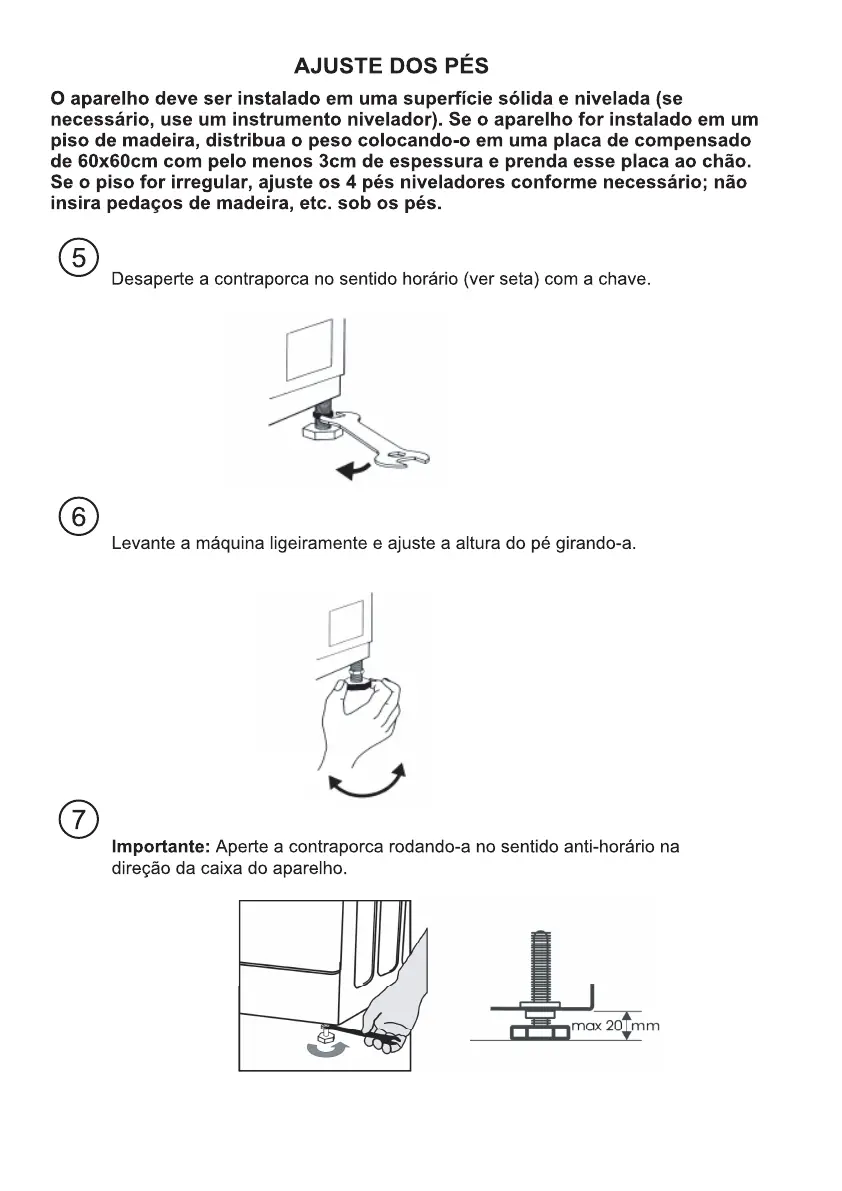 AJUSTE DOS PÉS

O aparelho deve ser instalado em uma superfície sólida e nivelada (se necessário, use um instrumento nivelador). Se o aparelho for instalado em um piso de madeira, distribua o peso colocando-o em uma placa de compensado de 60x60cm com pelo menos 3cm de espessura e prenda esse placa ao chão. Se o piso for irregular, ajuste os 4 pés niveladores conforme necessário; não insira pedaços de madeira, etc. sob os pés.

5

Desaperte a contraporca no sentido horário (ver seta) com a chave.

6

Levante a máquina ligeiramente e ajuste a altura do pé girando-a.

7

Importante: Aperte a contraporca rodando-a no sentido anti-horário na direção da caixa do aparelho.

max 20 mm