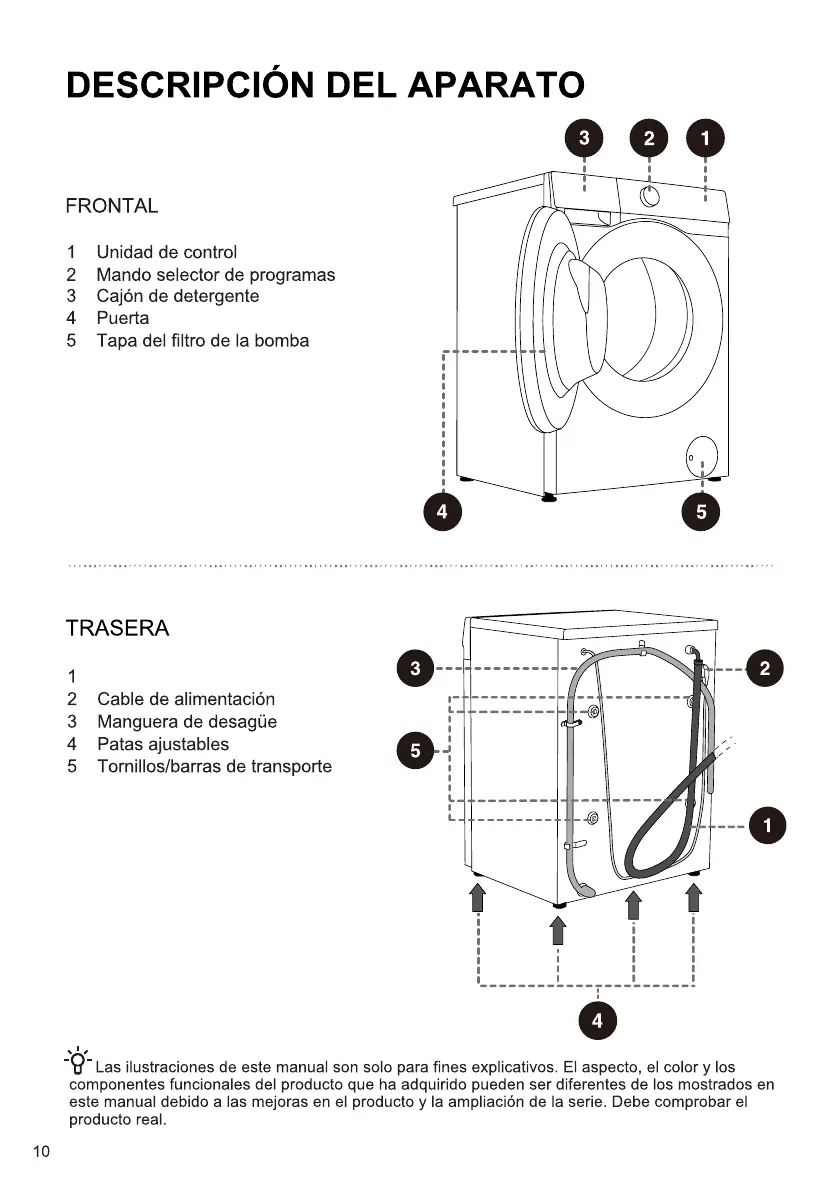 DESCRIPCIÓN DEL APARATO

3 2 1

FRONTAL

1 Unidad de control
2 Mando selector de programas
3 Cajón de detergente
4 Puerta
5 Tapa del filtro de la bomba

4 5

TRASERA

1
2 Cable de alimentación
3 Manguera de desagüe
4 Patas ajustables
5 Tornillos/barras de transporte

3 2
5
1
4

Las ilustraciones de este manual son solo para fines explicativos. El aspecto, el color y los componentes funcionales del producto que ha adquirido pueden ser diferentes de los mostrados en este manual debido a las mejoras en el producto y la ampliación de la serie. Debe comprobar el producto real.

10