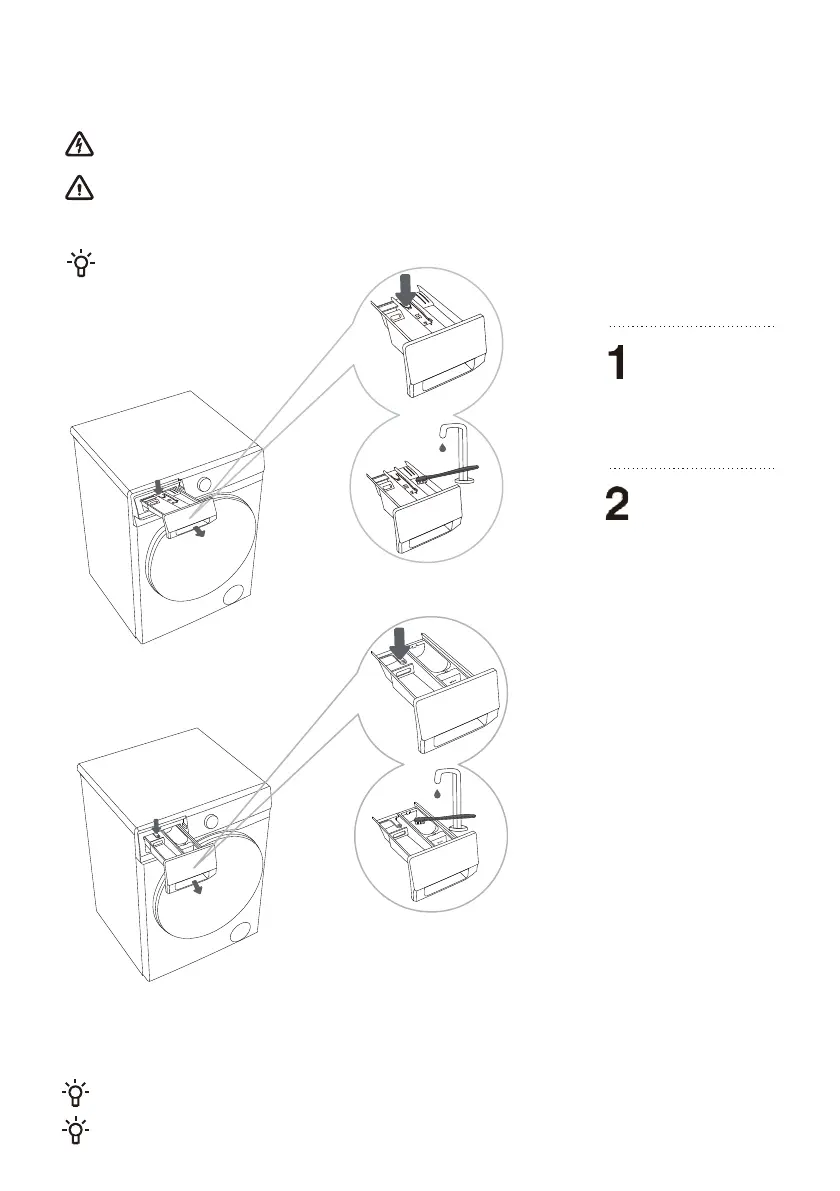 1

2