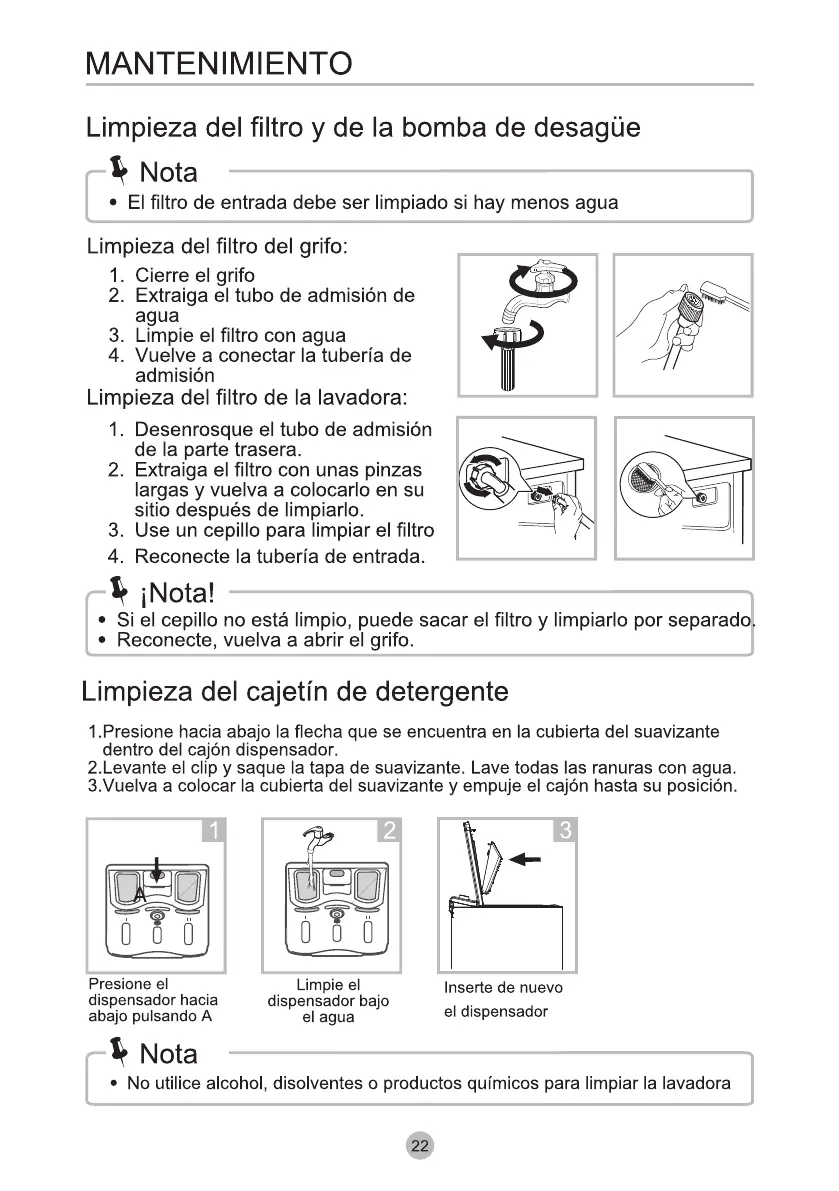 MANTENIMIENTO

Limpieza del filtro y de la bomba de desagüe

Nota
• El filtro de entrada debe ser limpiado si hay menos agua

Limpieza del filtro del grifo:
1. Cierre el grifo
2. Extraiga el tubo de admisión de agua
3. Limpie el filtro con agua
4. Vuelve a conectar la tubería de admisión

Limpieza del filtro de la lavadora:
1. Desenrosque el tubo de admisión de la parte trasera.
2. Extraiga el filtro con unas pinzas largas y vuelva a colocarlo en su sitio después de limpiarlo.
3. Use un cepillo para limpiar el filtro
4. Reconecte la tubería de entrada.

¡Nota!
• Si el cepillo no está limpio, puede sacar el filtro y limpiarlo por separado.
• Reconecte, vuelva a abrir el grifo.

Limpieza del cajetín de detergente

1.Presione hacia abajo la flecha que se encuentra en la cubierta del suavizante dentro del cajón dispensador.
2.Levante el clip y saque la tapa de suavizante. Lave todas las ranuras con agua.
3.Vuelva a colocar la cubierta del suavizante y empuje el cajón hasta su posición.

1
A
Presione el dispensador hacia abajo pulsando A

2
Limpie el dispensador bajo el agua

3
Inserte de nuevo el dispensador

Nota
• No utilice alcohol, disolventes o productos químicos para limpiar la lavadora

22