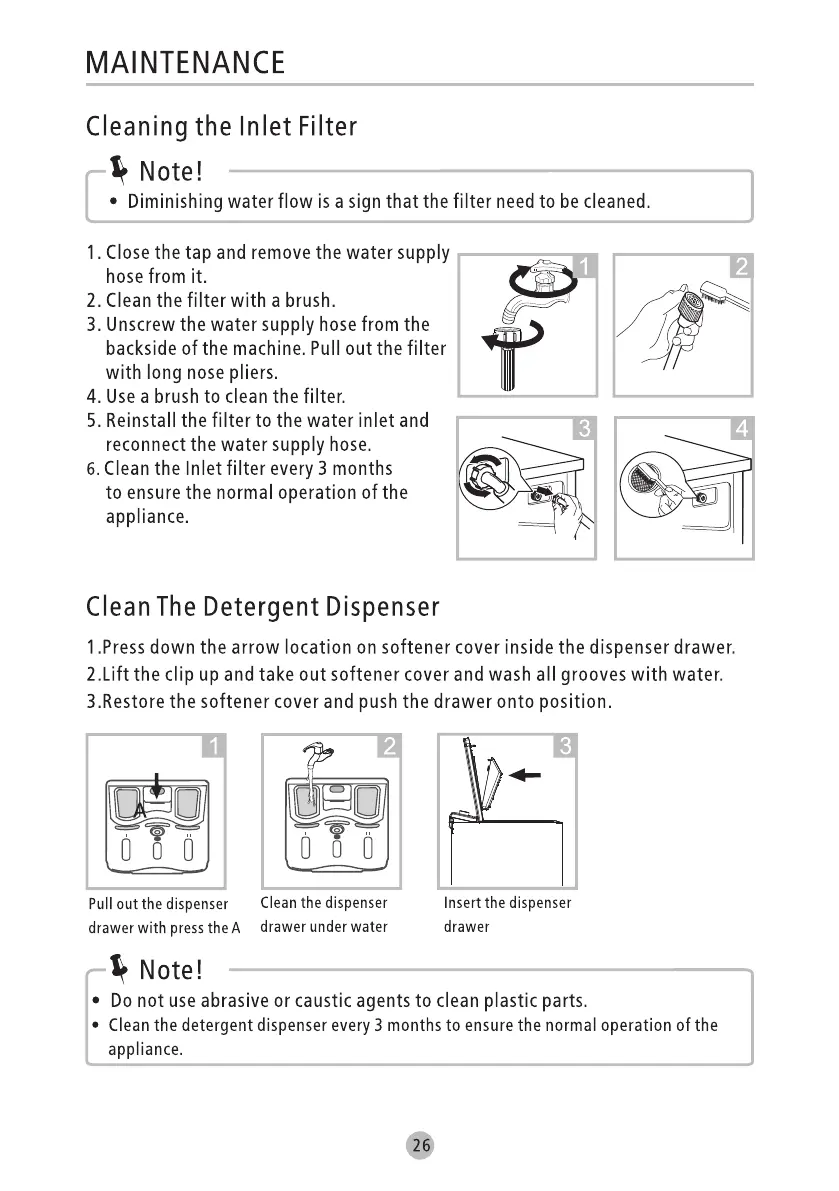 MAINTENANCE

Cleaning the Inlet Filter

Note!
• Diminishing water flow is a sign that the filter need to be cleaned.

1. Close the tap and remove the water supply hose from it.
2. Clean the filter with a brush.
3. Unscrew the water supply hose from the backside of the machine. Pull out the filter with long nose pliers.
4. Use a brush to clean the filter.
5. Reinstall the filter to the water inlet and reconnect the water supply hose.
6. Clean the Inlet filter every 3 months to ensure the normal operation of the appliance.

1 2 3 4

Clean The Detergent Dispenser

1.Press down the arrow location on softener cover inside the dispenser drawer.
2.Lift the clip up and take out softener cover and wash all grooves with water.
3.Restore the softener cover and push the drawer onto position.

1 A 2 3

Pull out the dispenser drawer with press the A

Clean the dispenser drawer under water

Insert the dispenser drawer

Note!
• Do not use abrasive or caustic agents to clean plastic parts.
• Clean the detergent dispenser every 3 months to ensure the normal operation of the appliance.

26