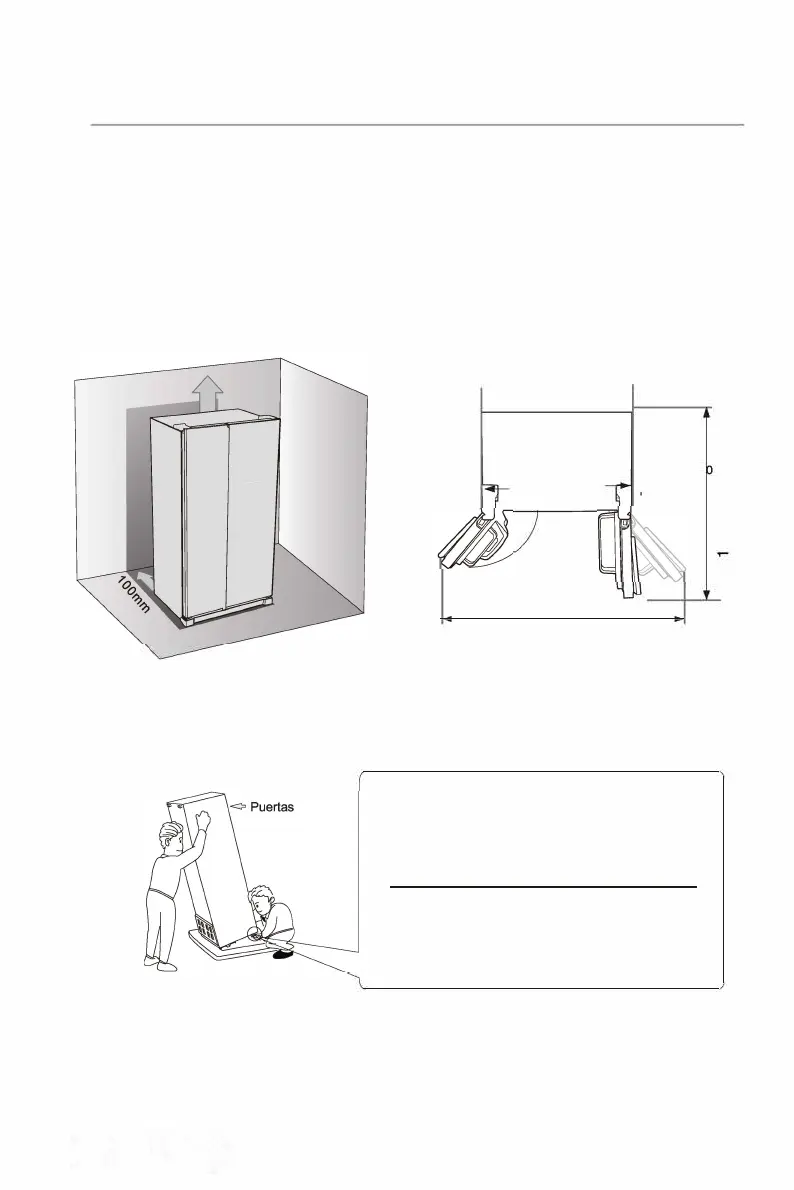 100mm

0

1

Puertas