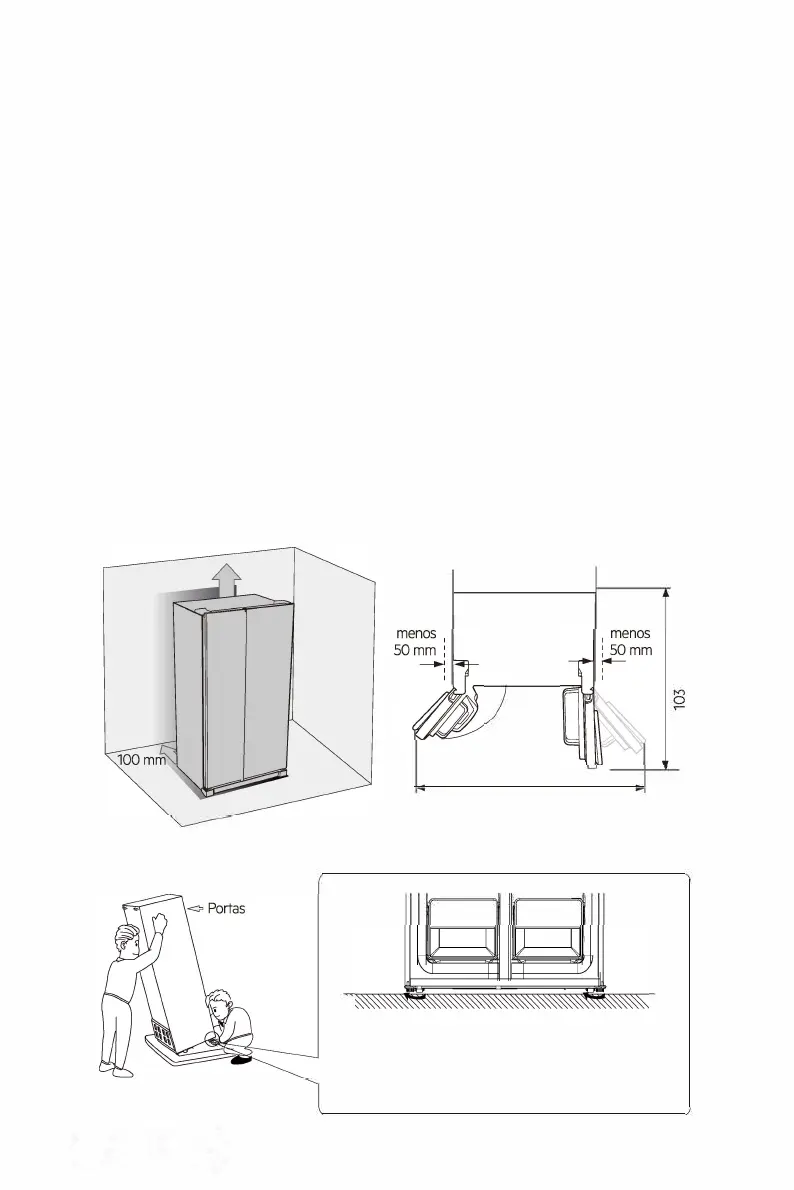 100 mm

menos 50 mm

menos 50 mm

103

Portas