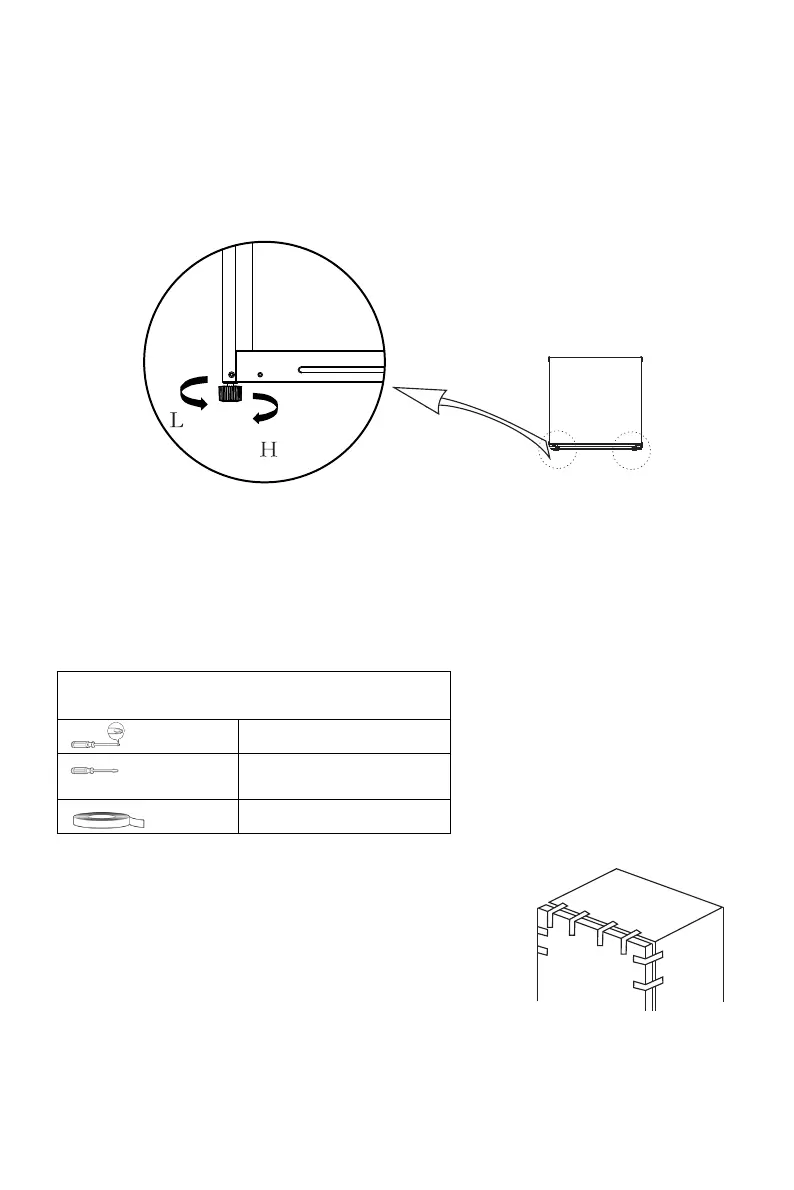 L

H