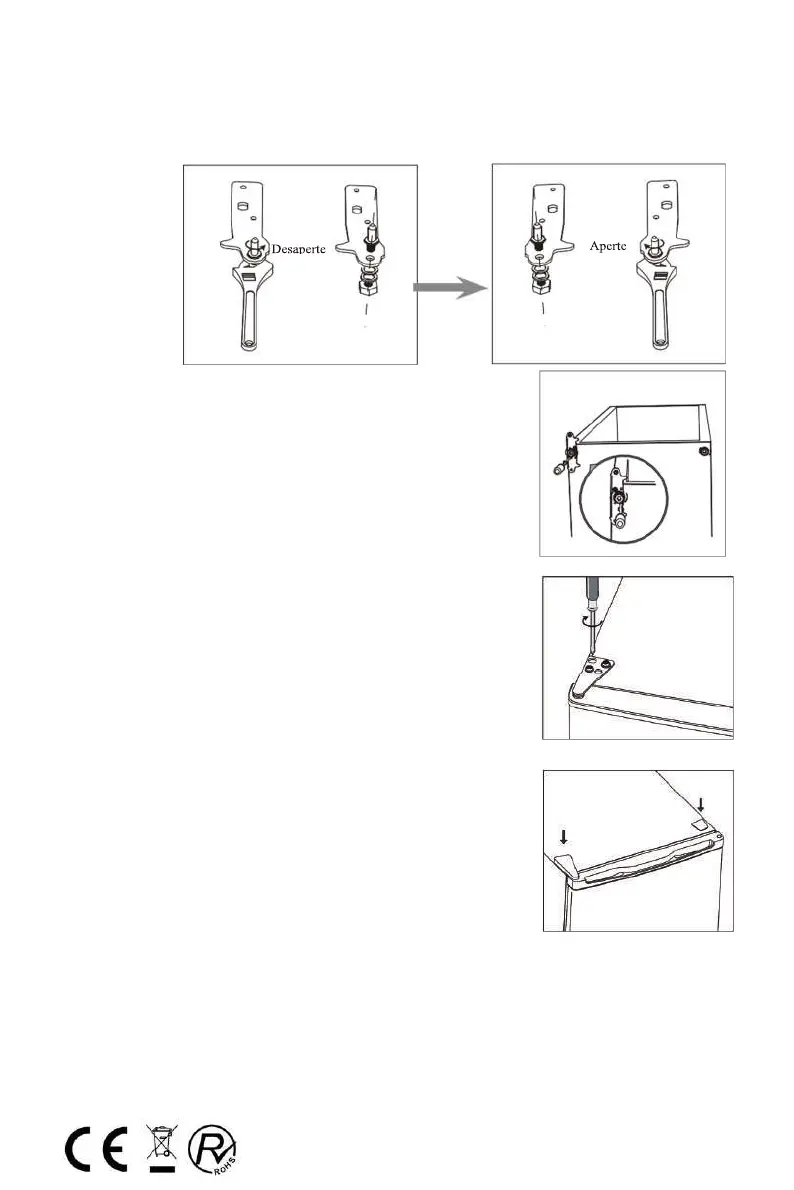 Desaperte

Aperte

CE

RoHS