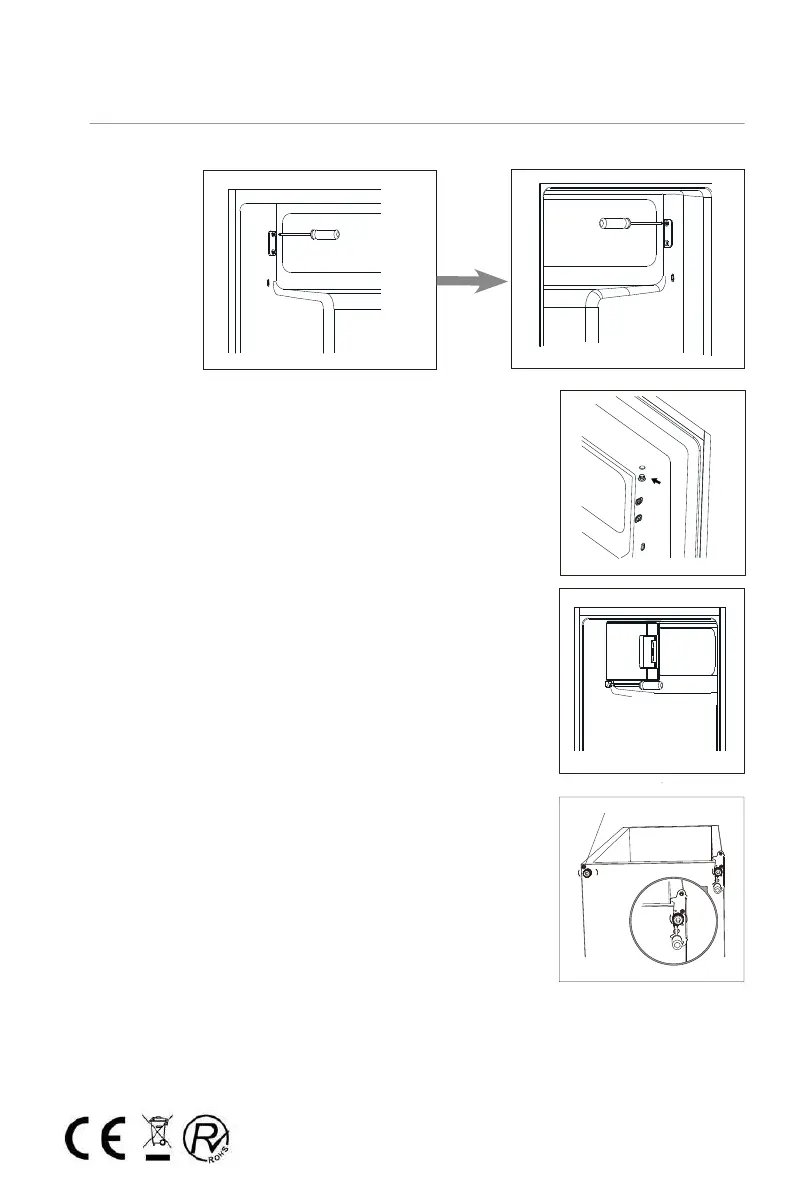 CE

RoHS