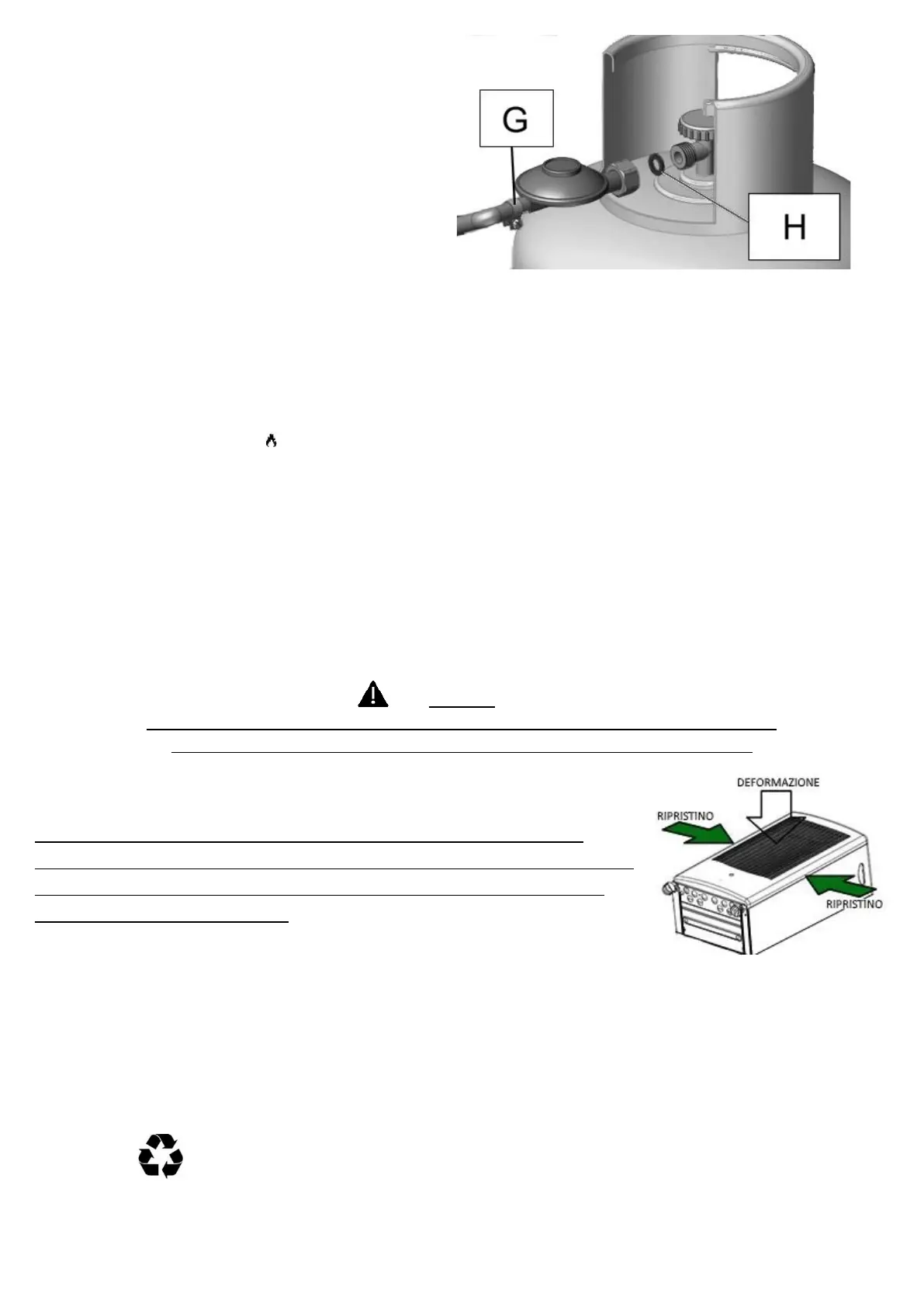 G

H

DEFORMAZIONE

RIPRISTINO

RIPRISTINO