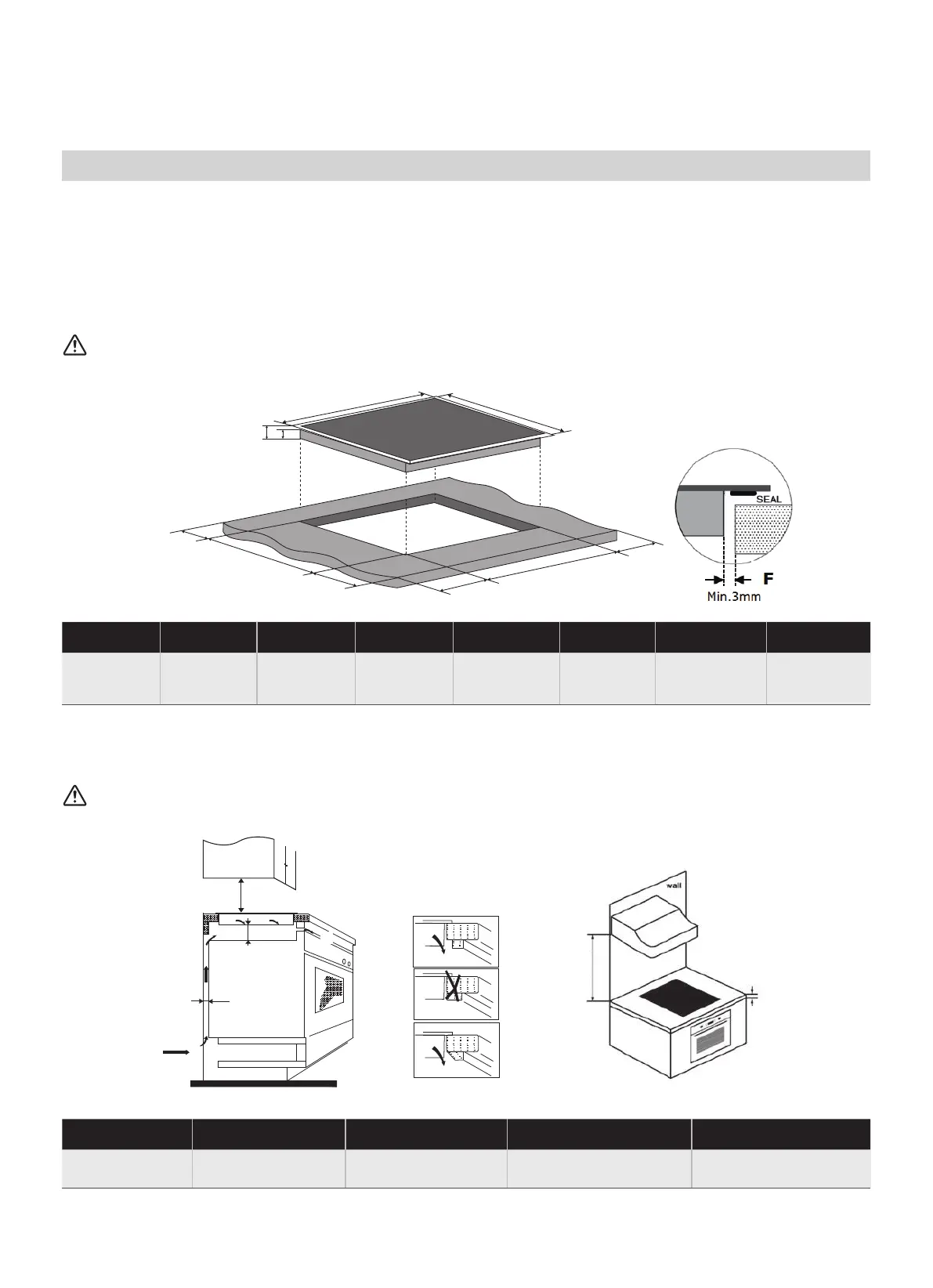 SEAL

F

Min.3mm

wall