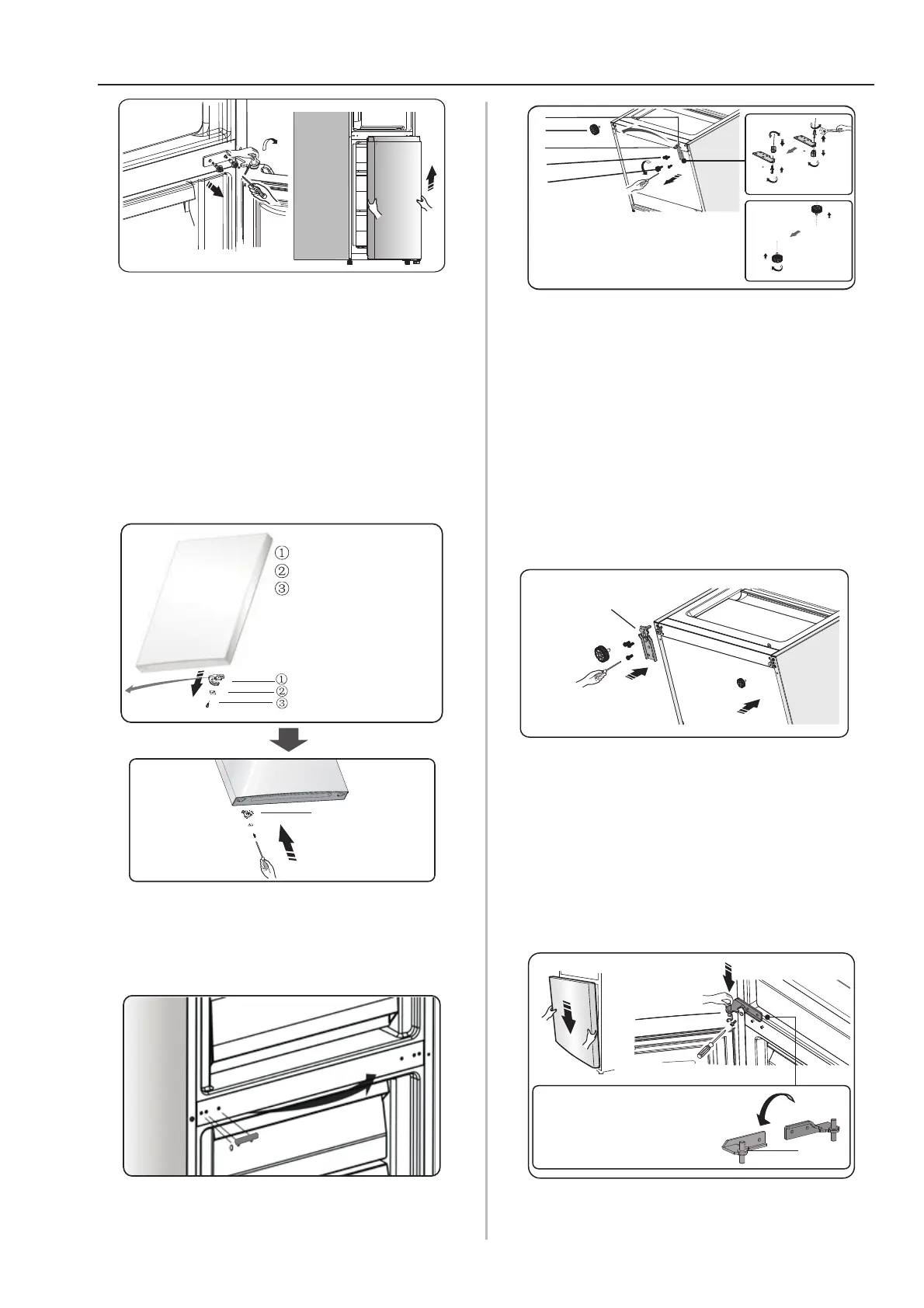 ①
②
③
①
②
③