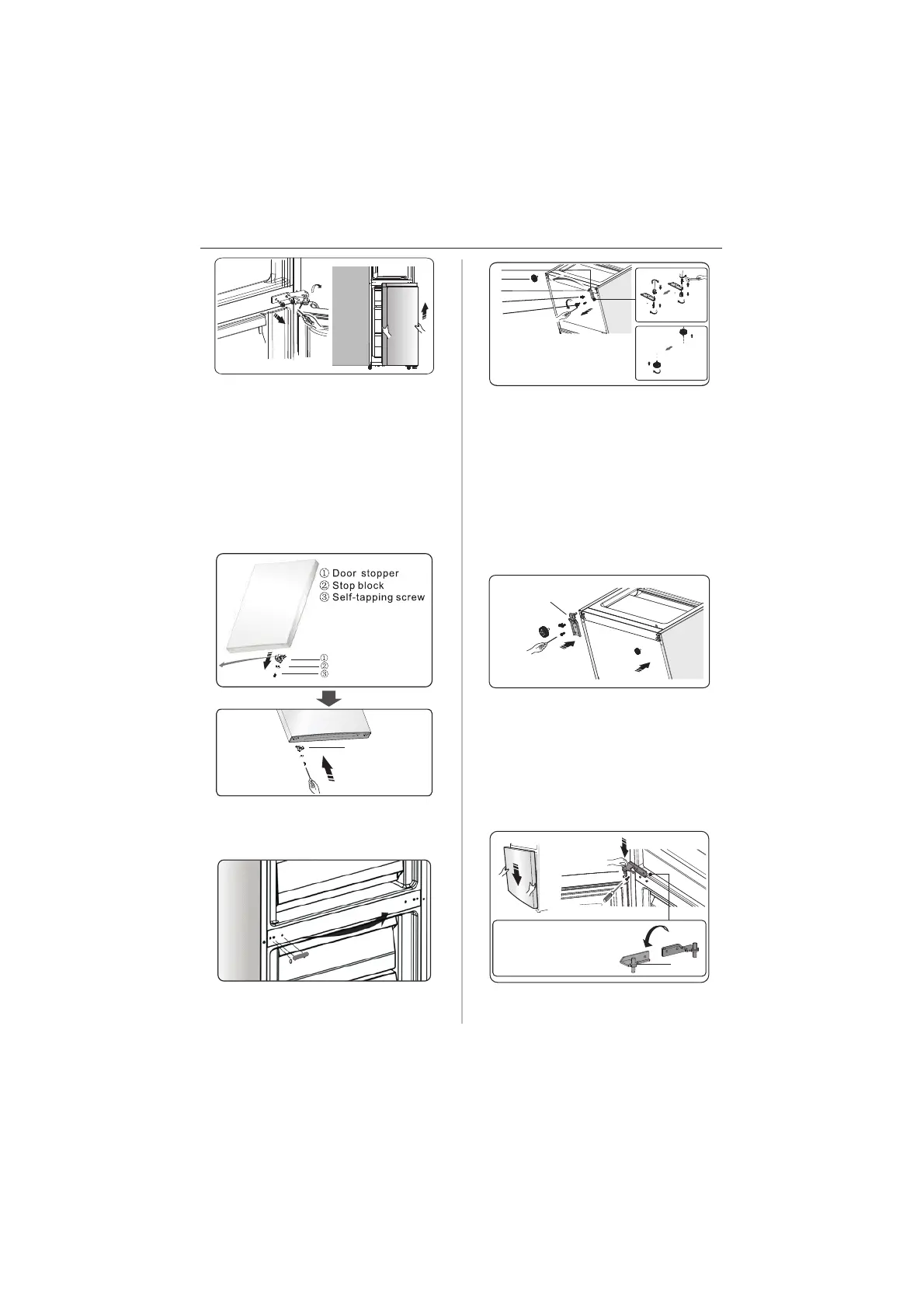 ① Door stopper
② Stop block
③ Self-tapping screw

①
②
③