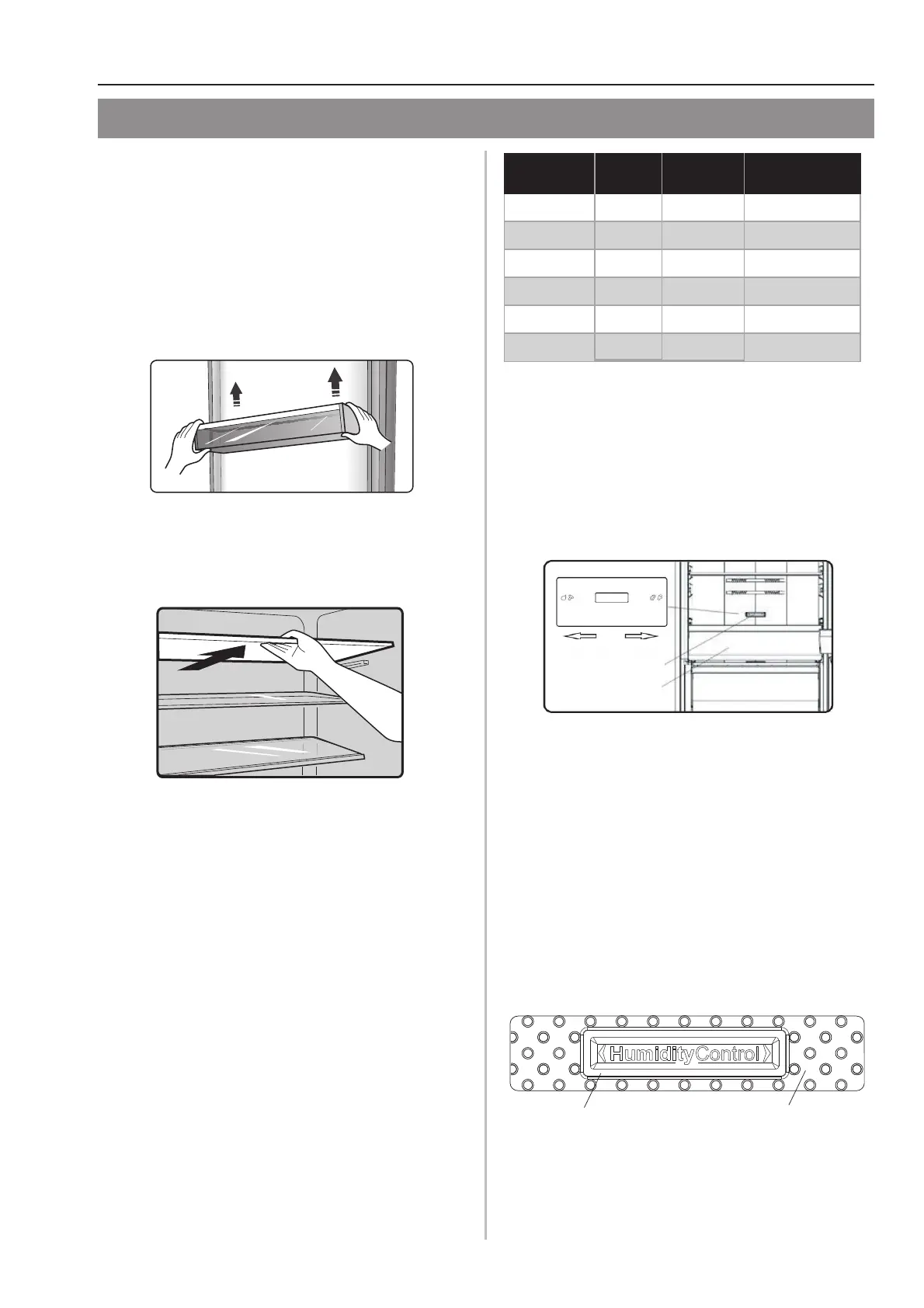 HumidityControl