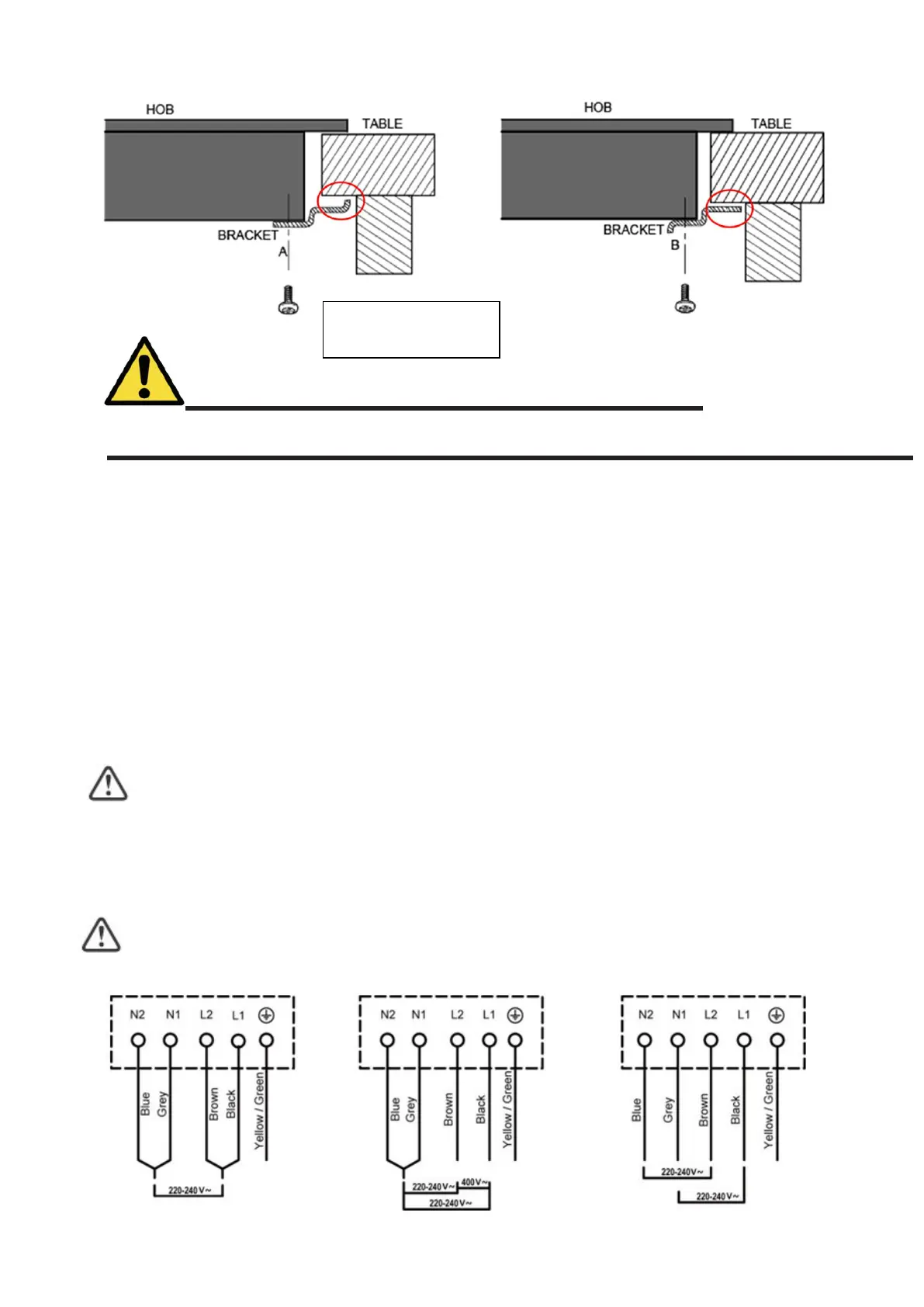 HOB

TABLE

BRACKET

A

HOB

TABLE

BRACKET

B

N2 N1 L2 L1

Blue
Grey
Brown
Black
Yellow / Green

220-240 V~

N2 N1 L2 L1

Blue
Grey
Brown
Black
Yellow / Green

220-240 V~
400 V~
220-240 V~

N2 N1 L2 L1

Blue
Grey
Brown
Black
Yellow / Green

220-240 V~
220-240 V~