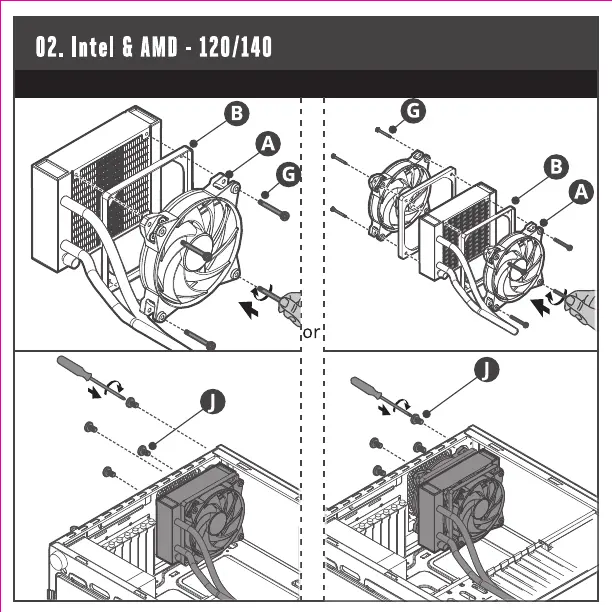 02. Intel & AMD - 120/140

B
A
G

G
B
A

or

J

J