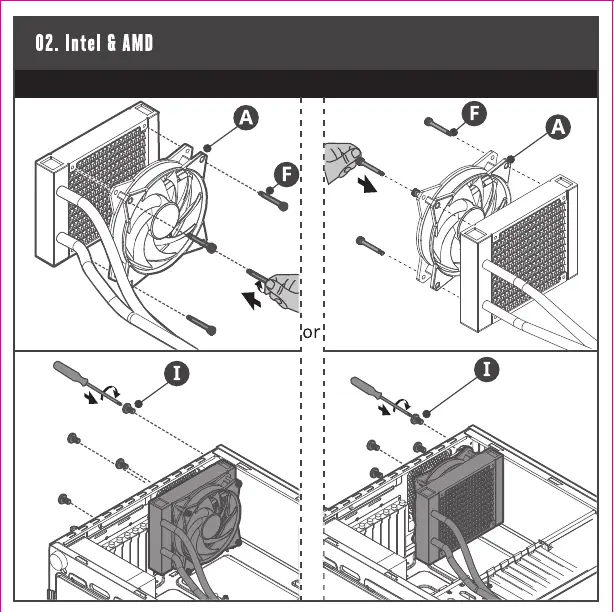 02. Intel & AMD

A

F

F

A

or

I

I