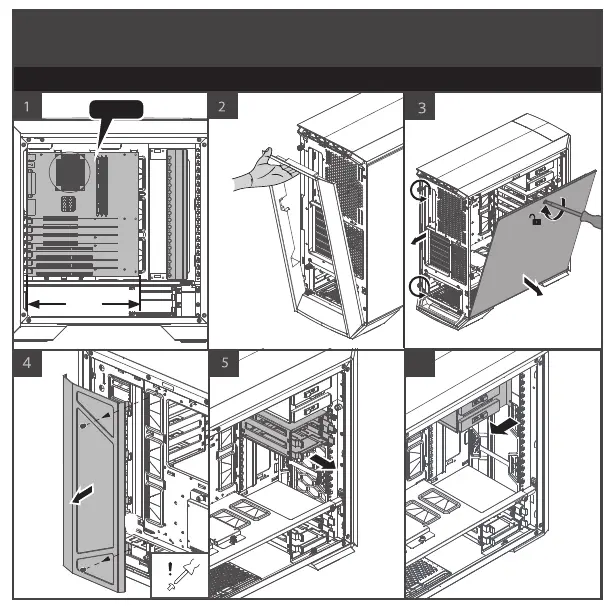 1

2

3

4

5

!