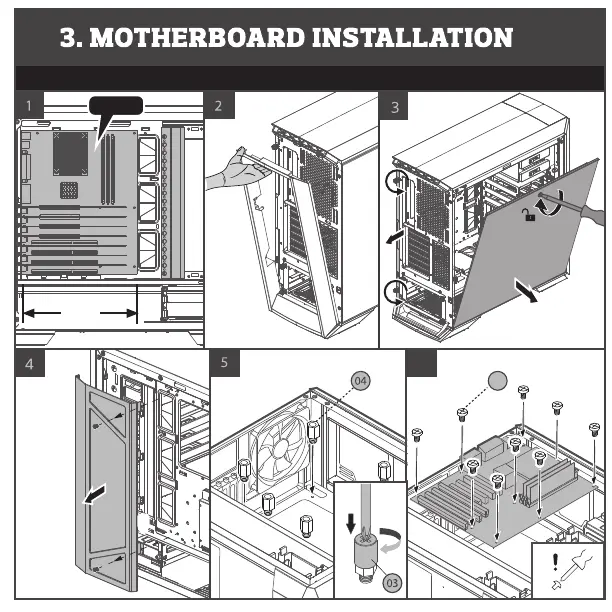 3. MOTHERBOARD INSTALLATION

1

2

3

4

5

04

03