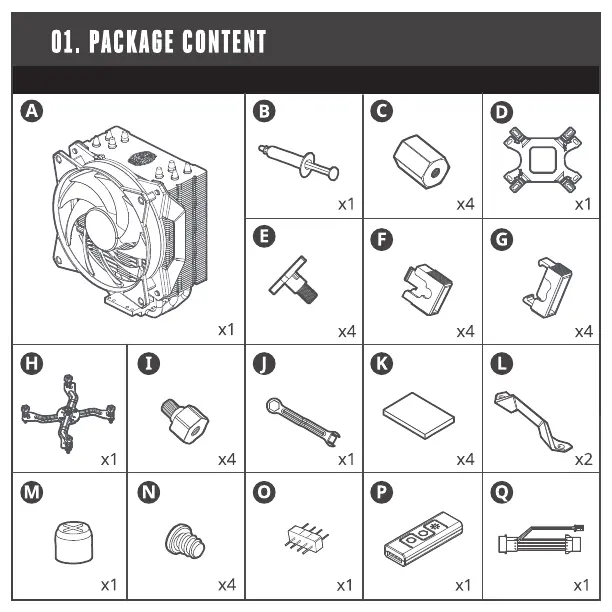 01. PACKAGE CONTENT

A x1

B x1

C x4

D x1

E x4

F x4

G x4

H x1

I x4

J x1

K x4

L x2

M x1

N x4

O x1

P x1

Q x1