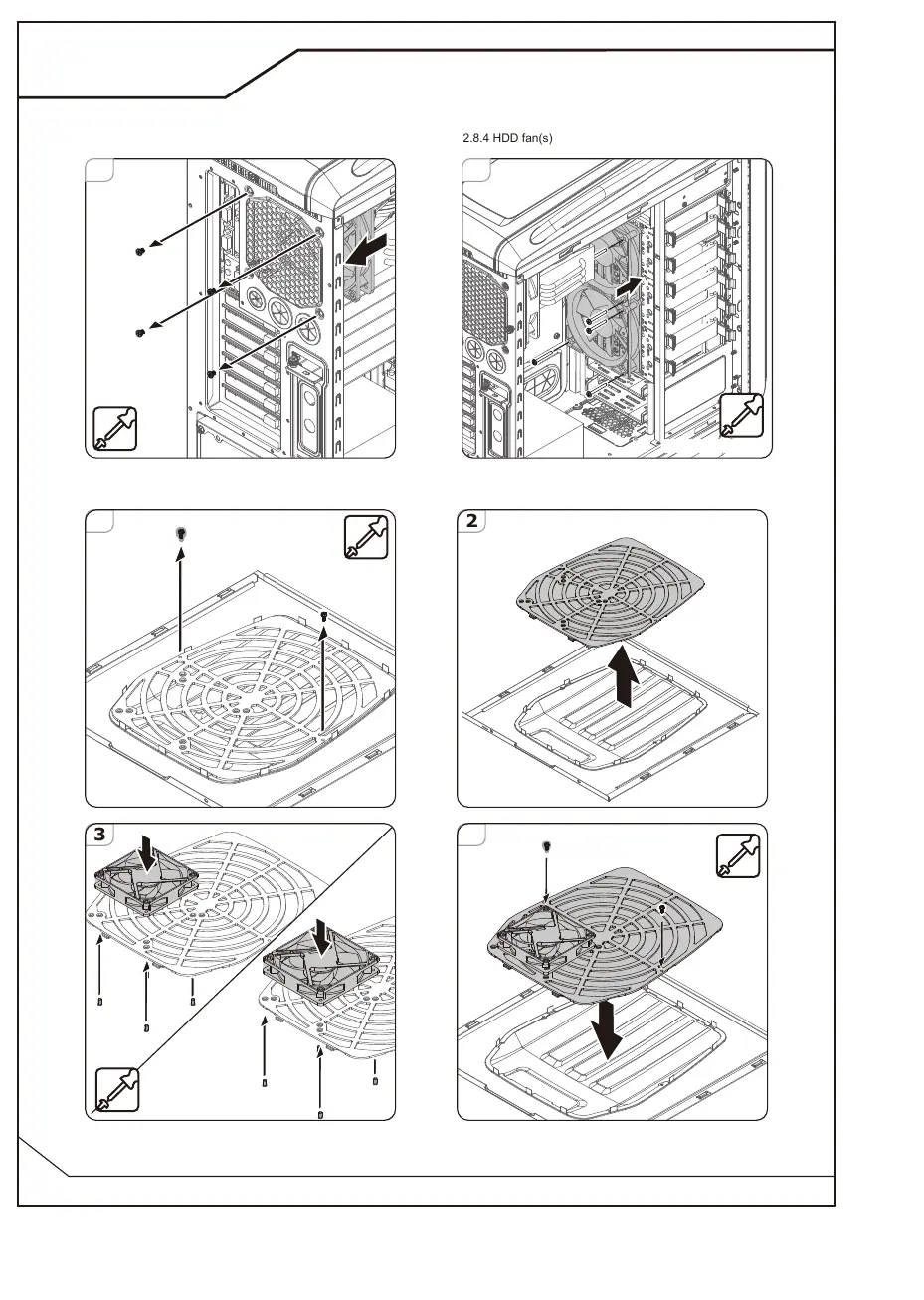 2.8.4 HDD fan(s)

2

3