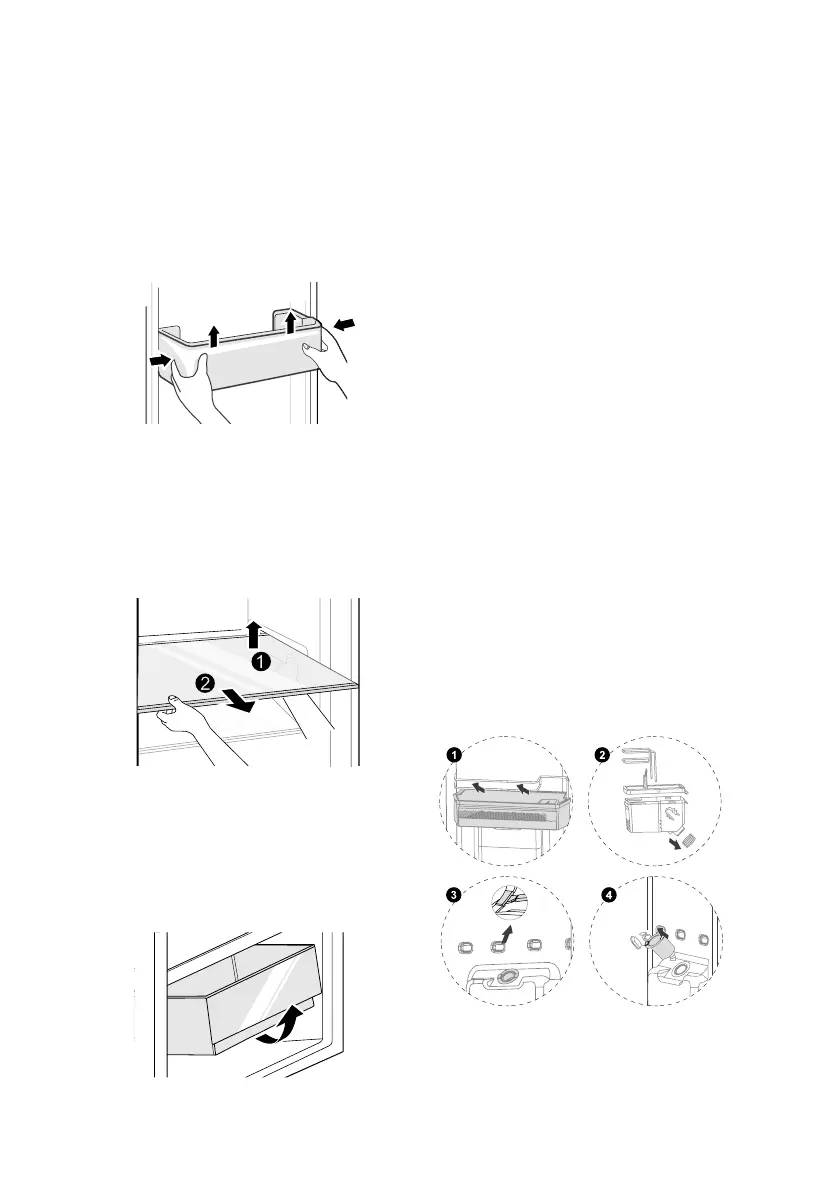 1

2

1

2

3

4